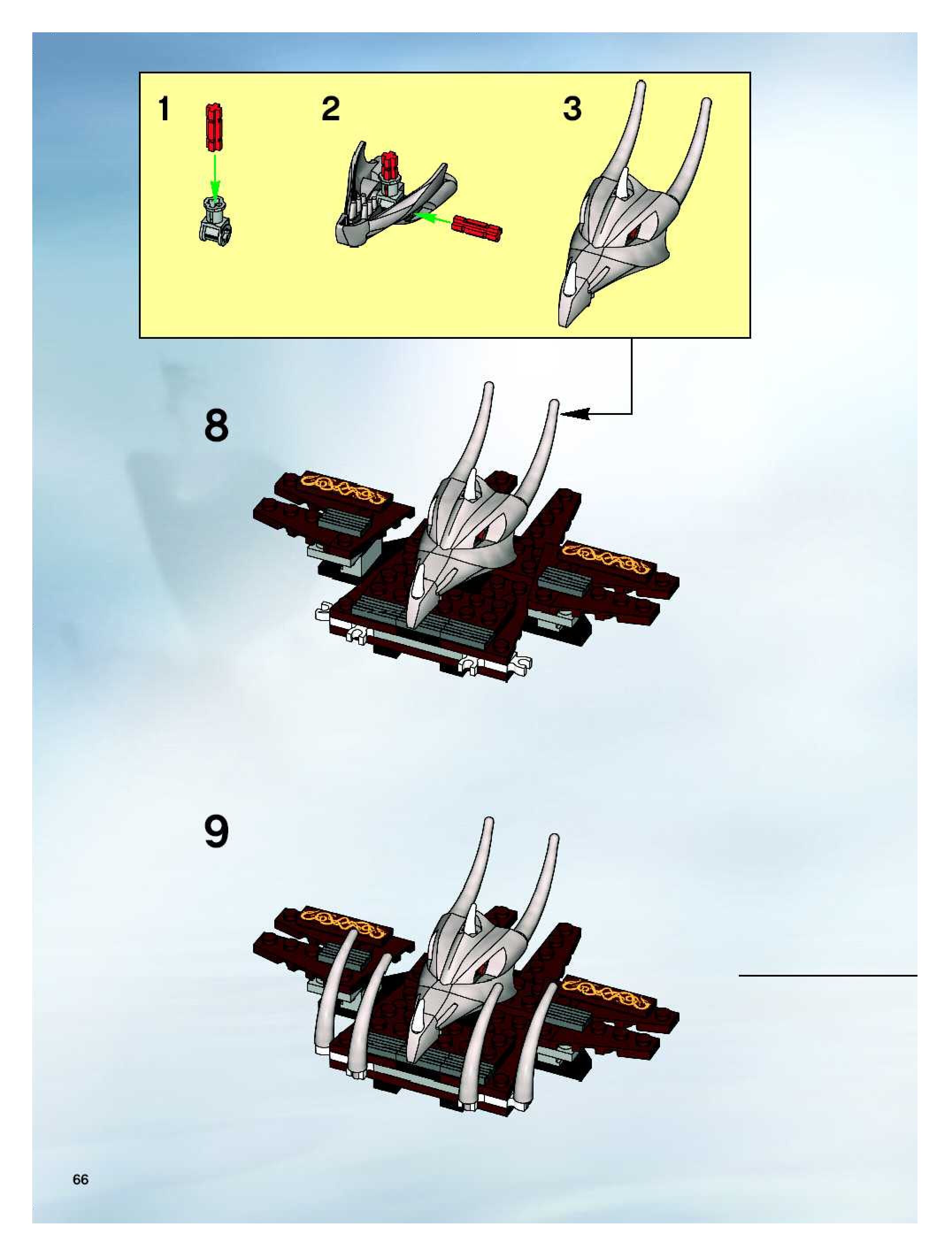 1

2

3

8

9

66