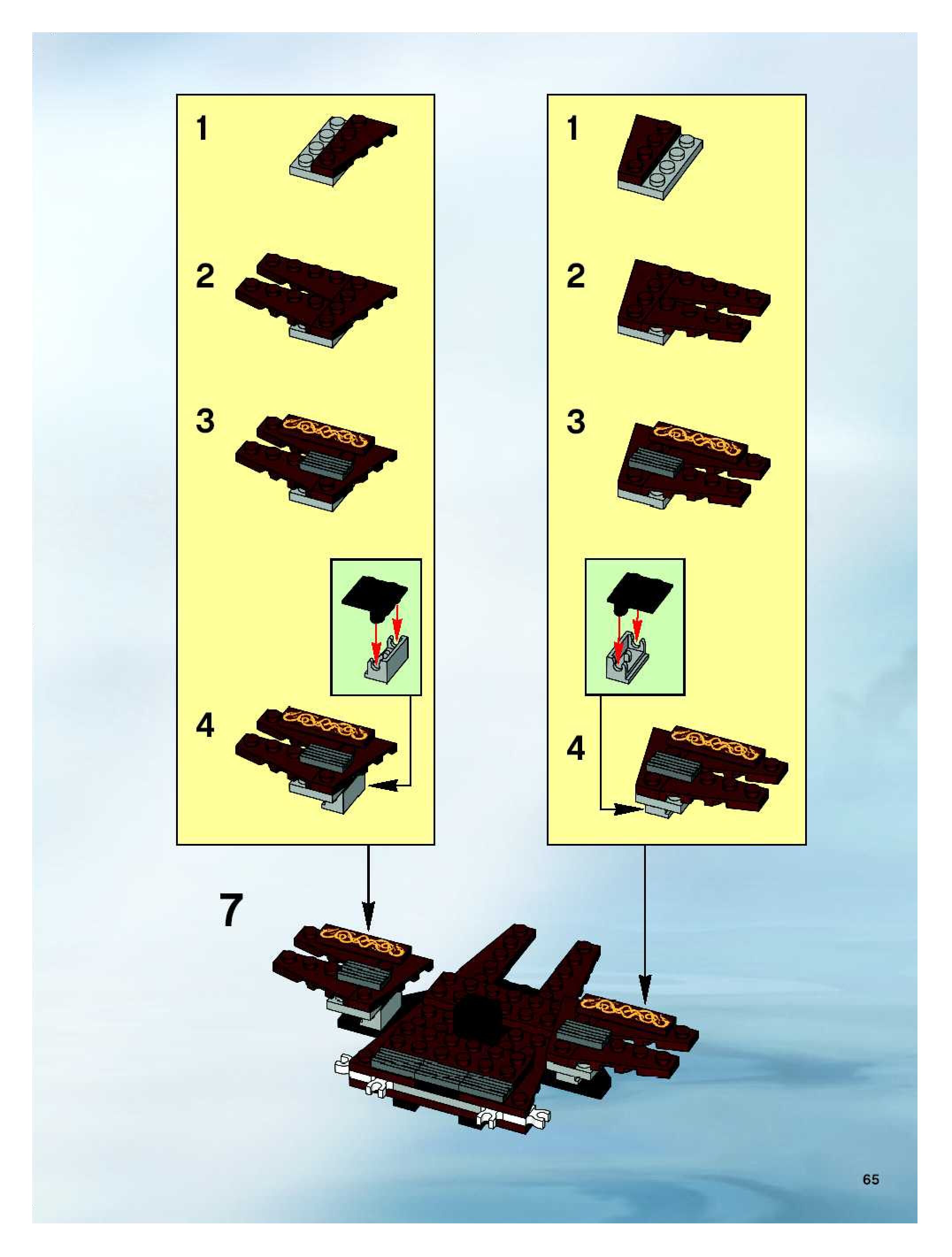 1

2

3

4

1

2

3

4

7

65