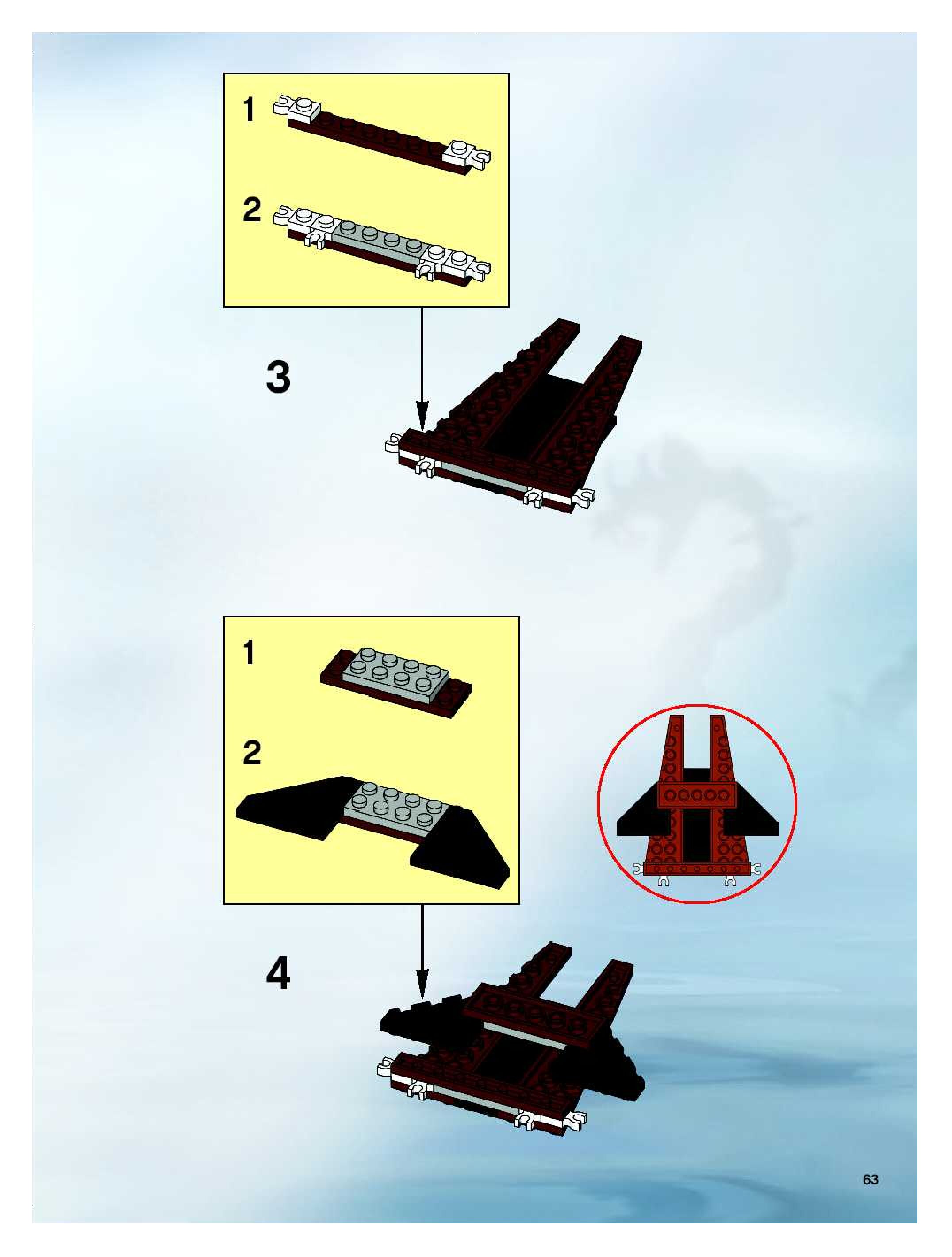 1

2

3

1

2

4

63