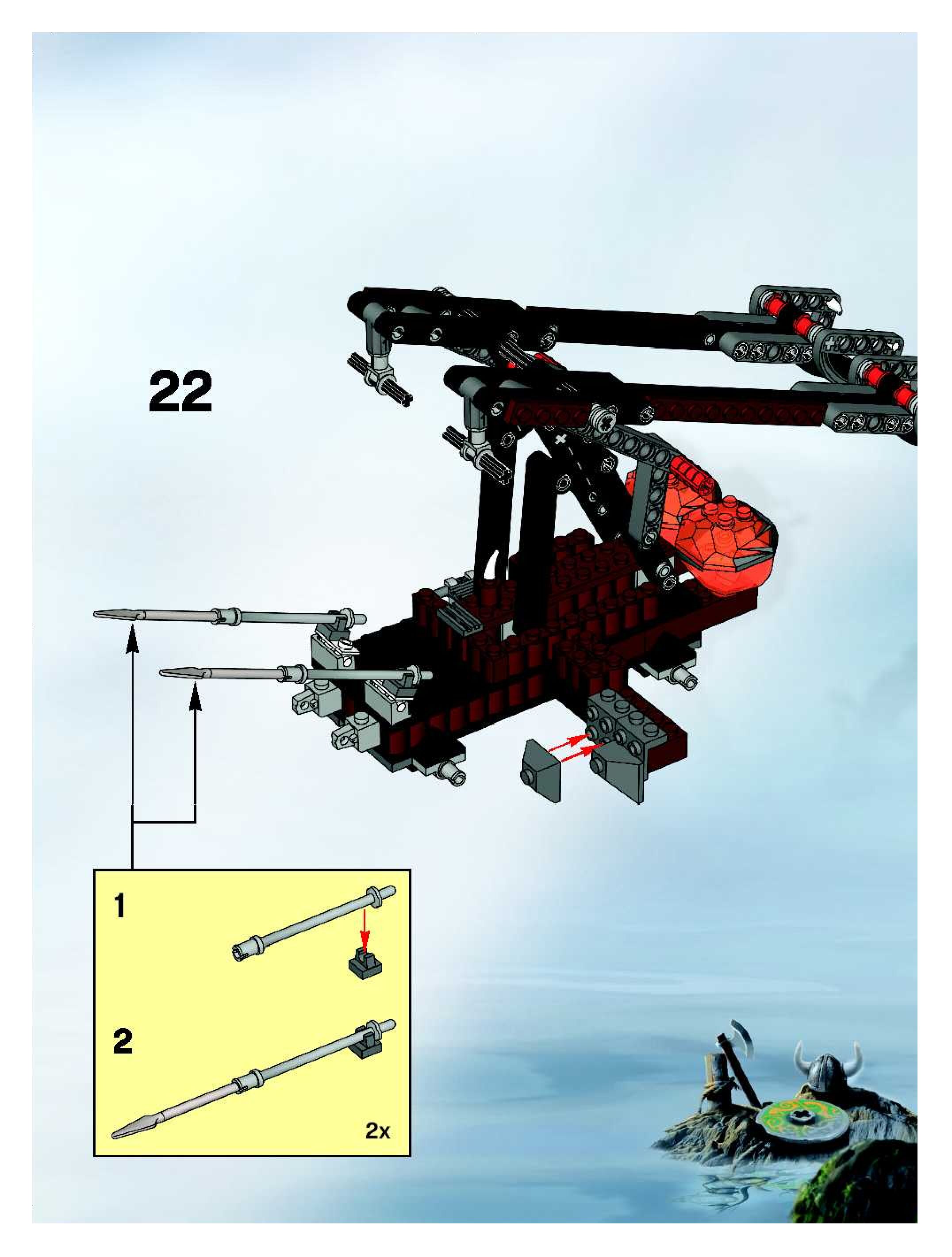 22

1

2

2x