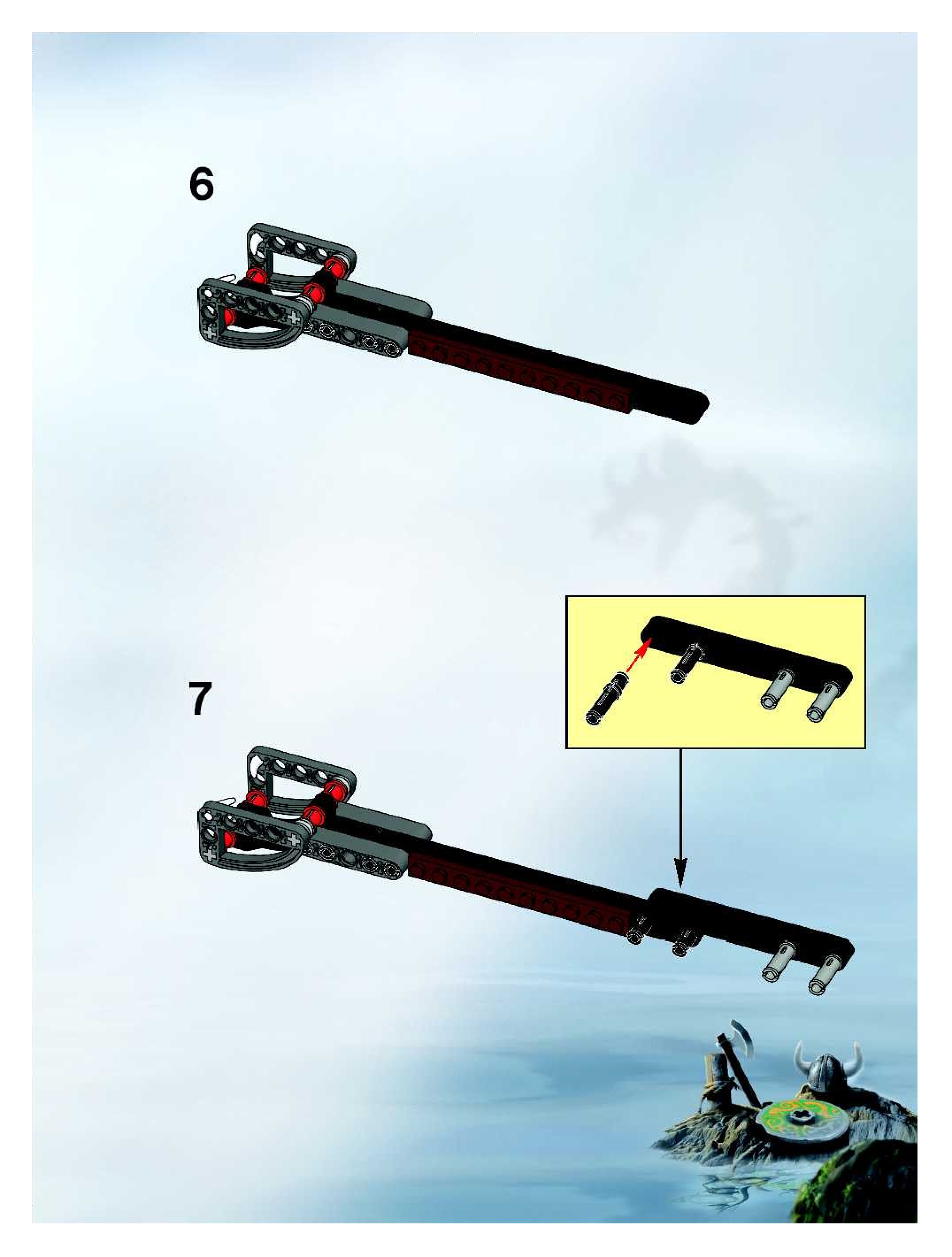 6

7