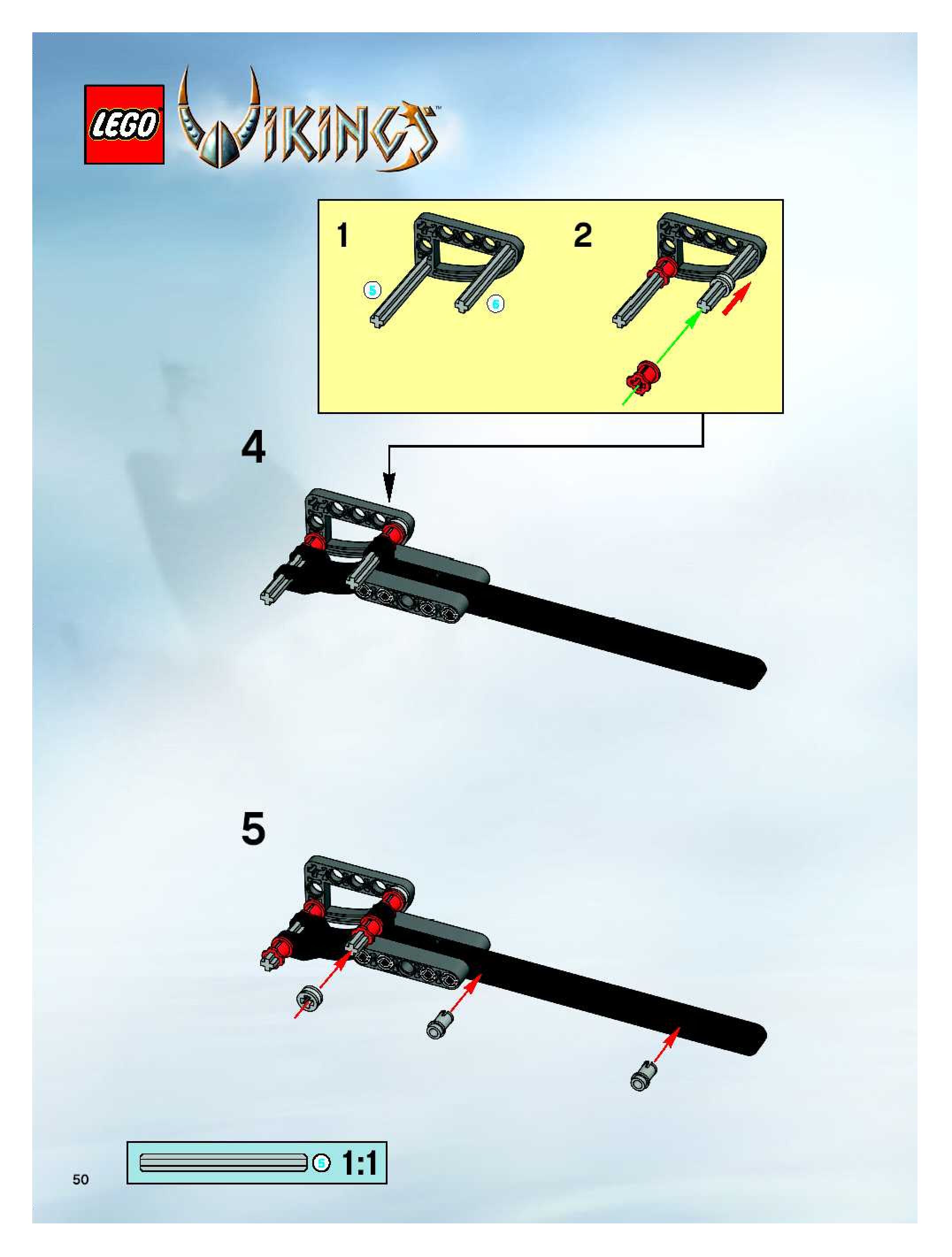 LEGO VIKINGS™

1

5

6

2

4

5

50

5 1:1