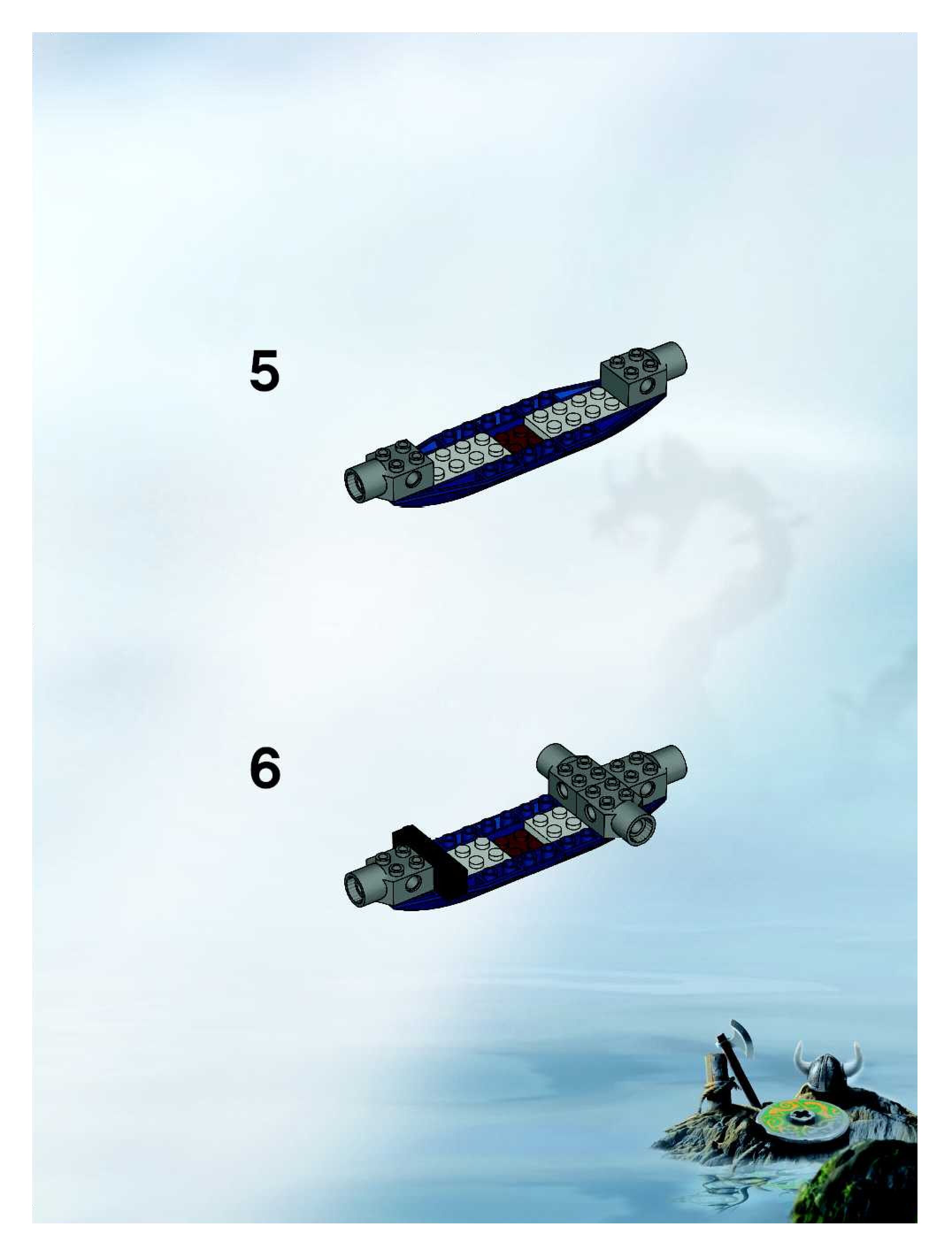 5

6