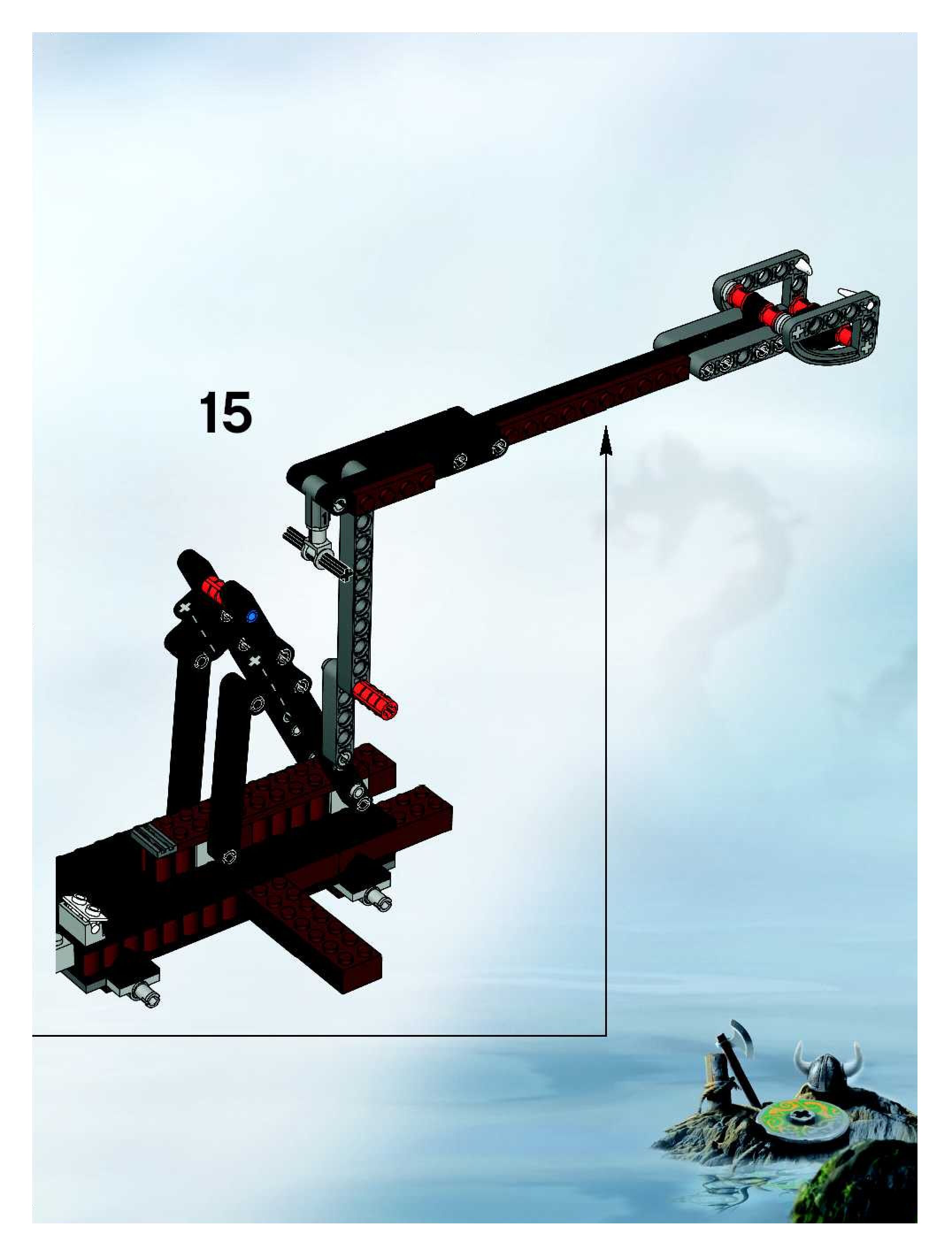 15