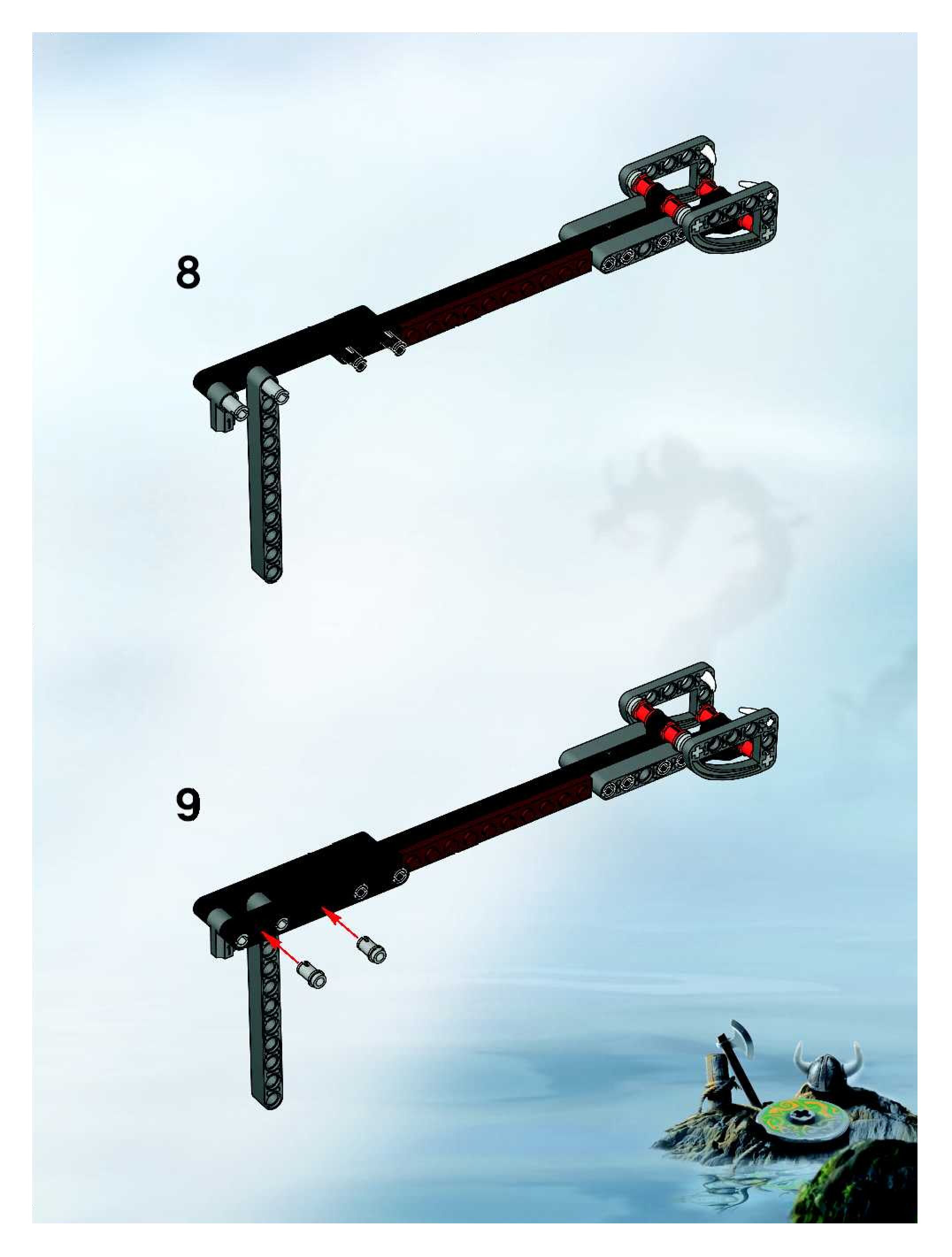 8

9