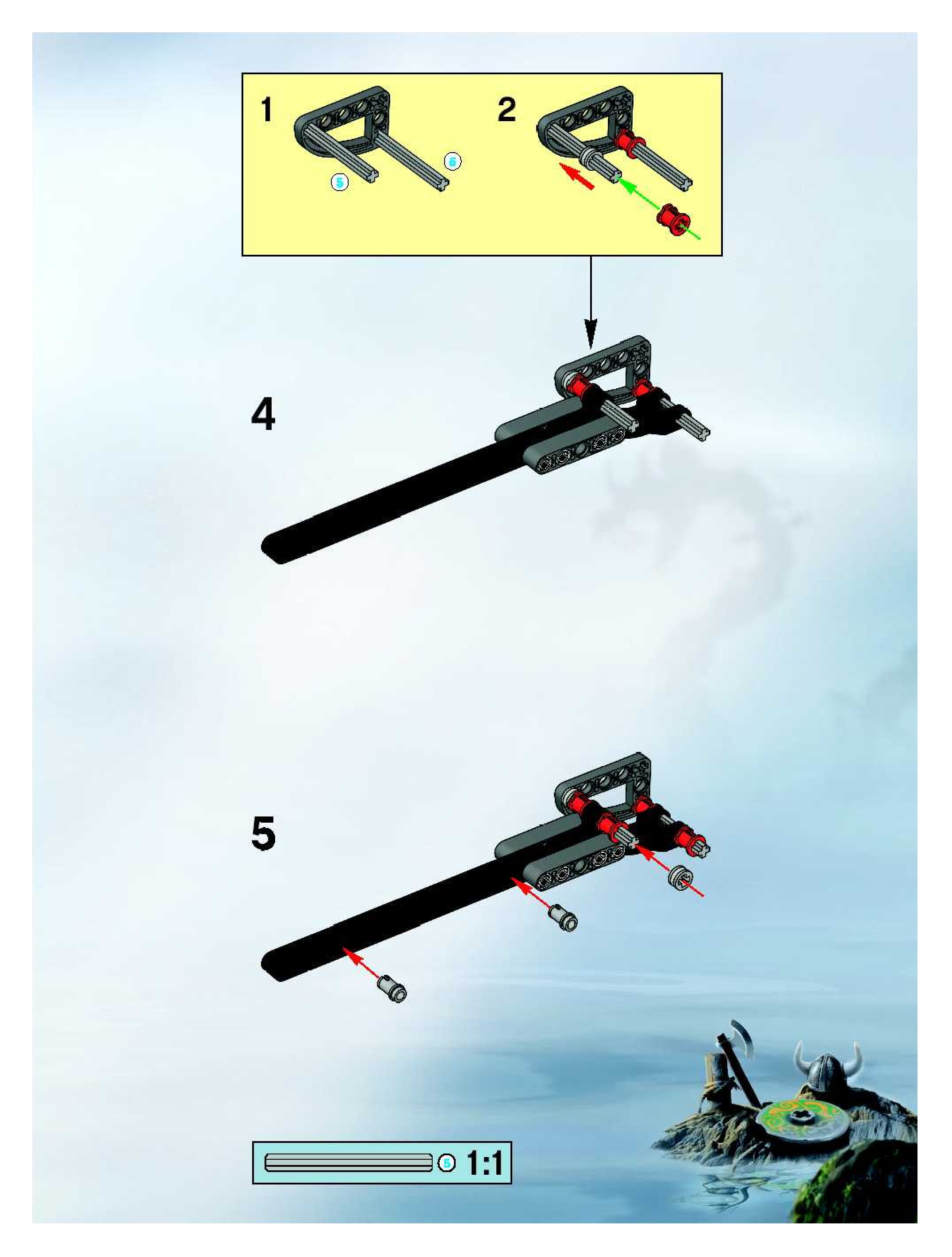 1

5

6

2

4

5

5 1:1