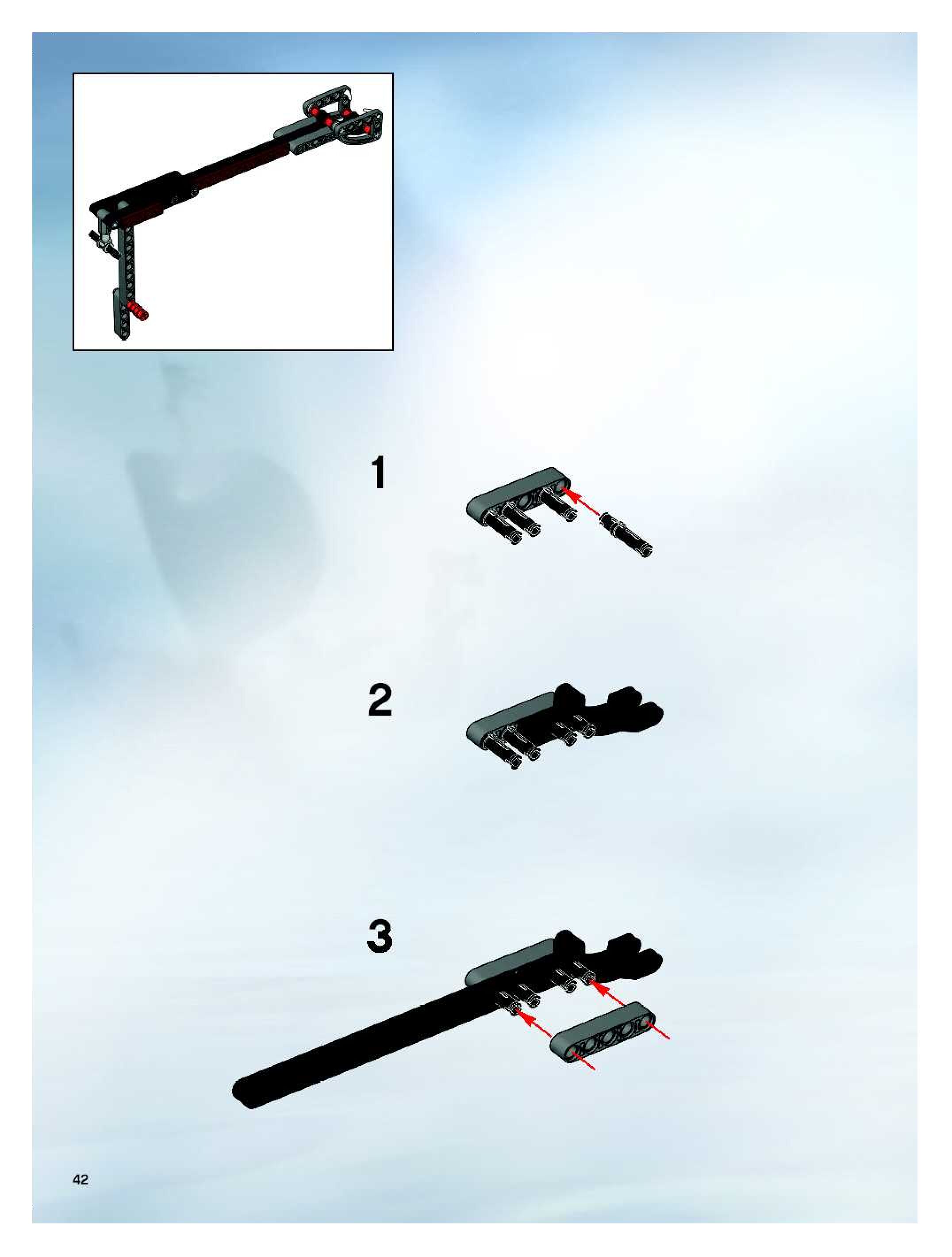 1

2

3

42