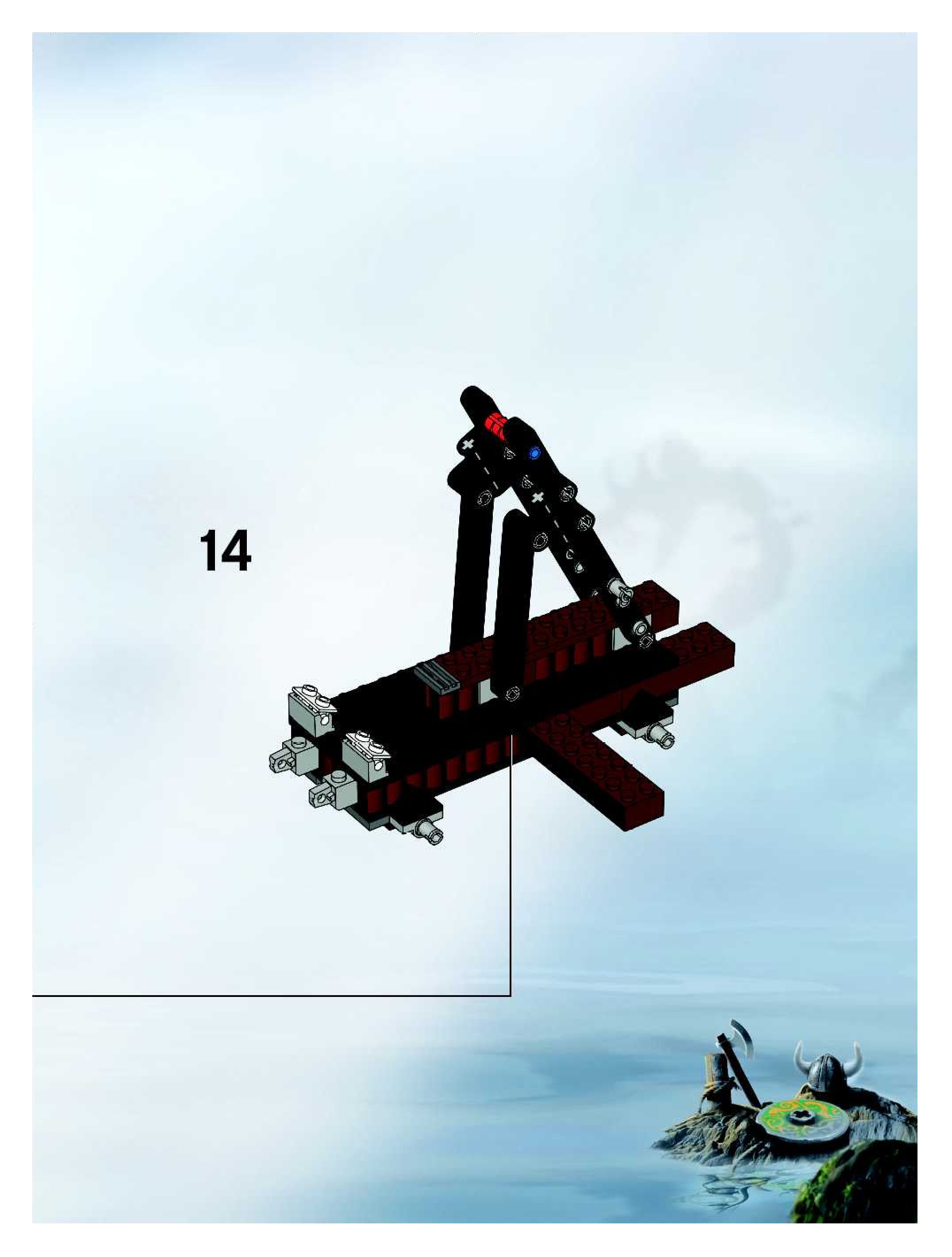 14