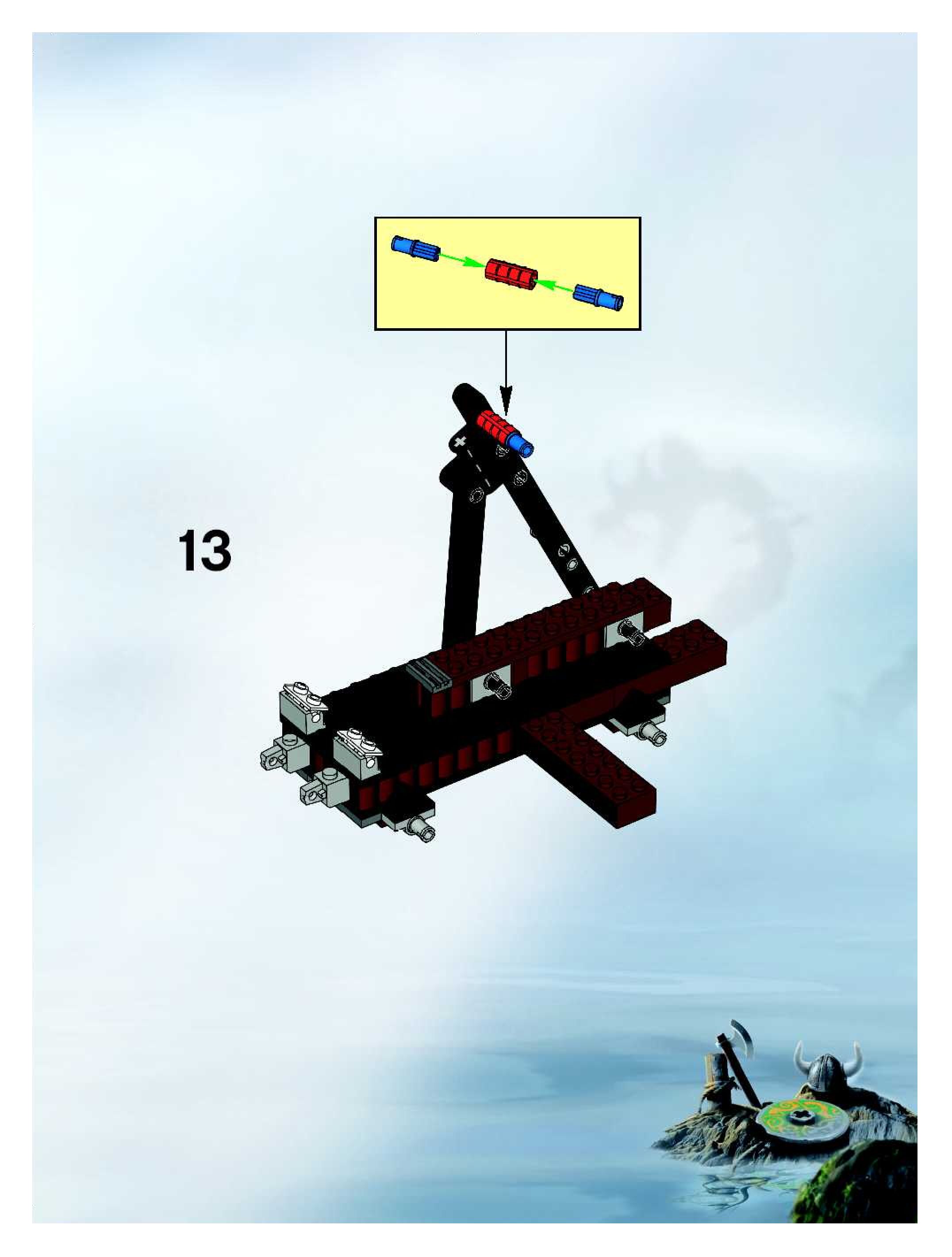 13