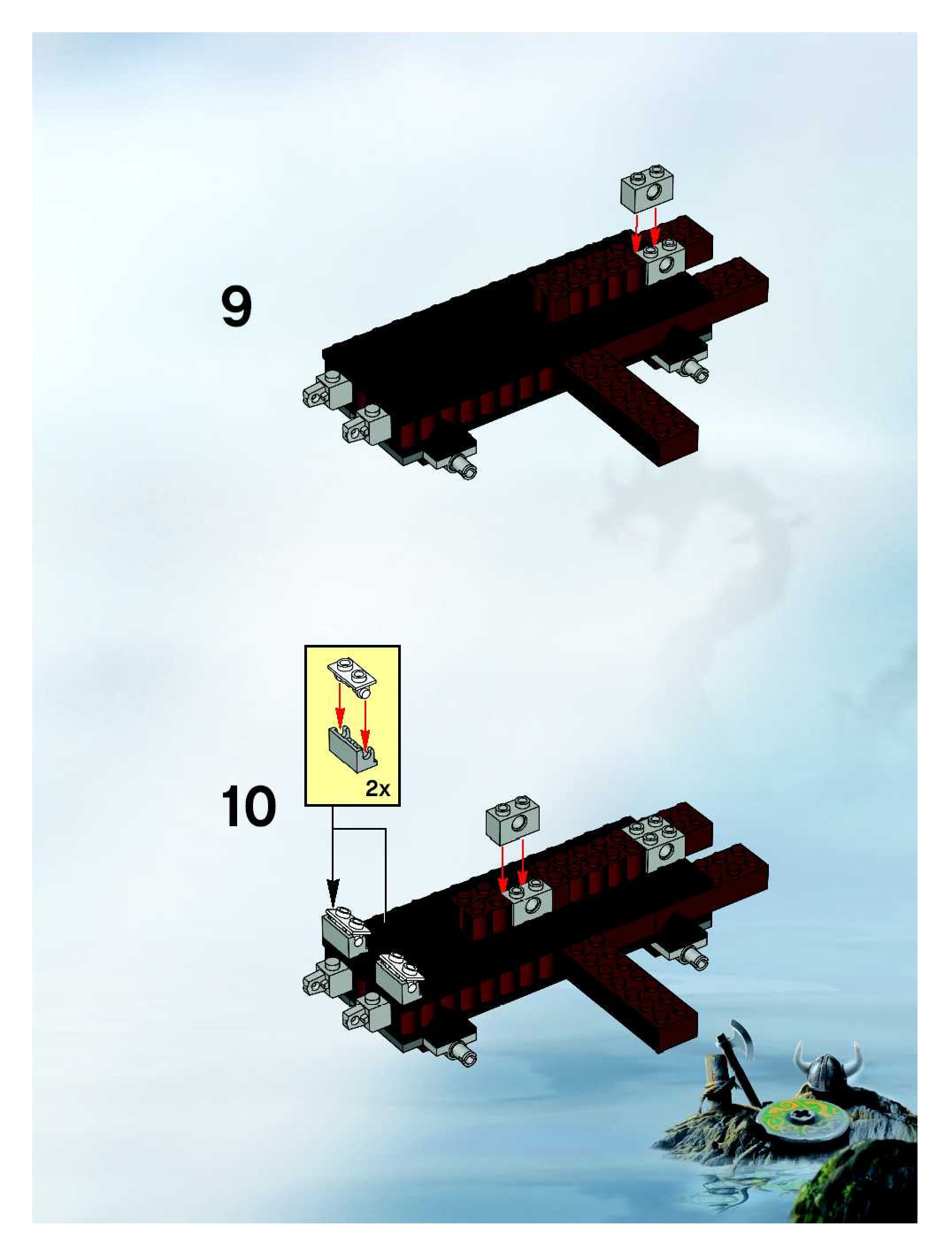 9

2x

10