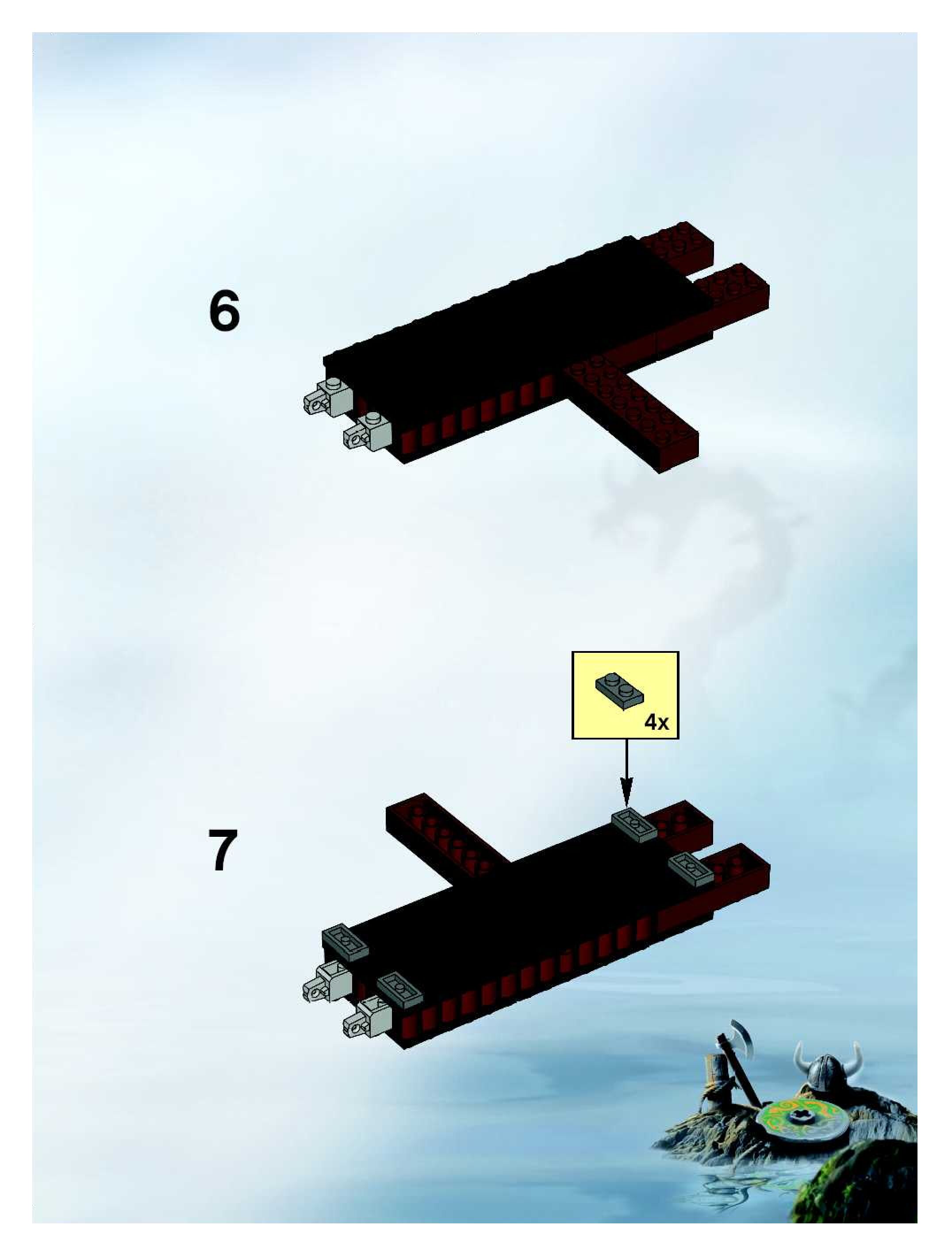 6

4x

7