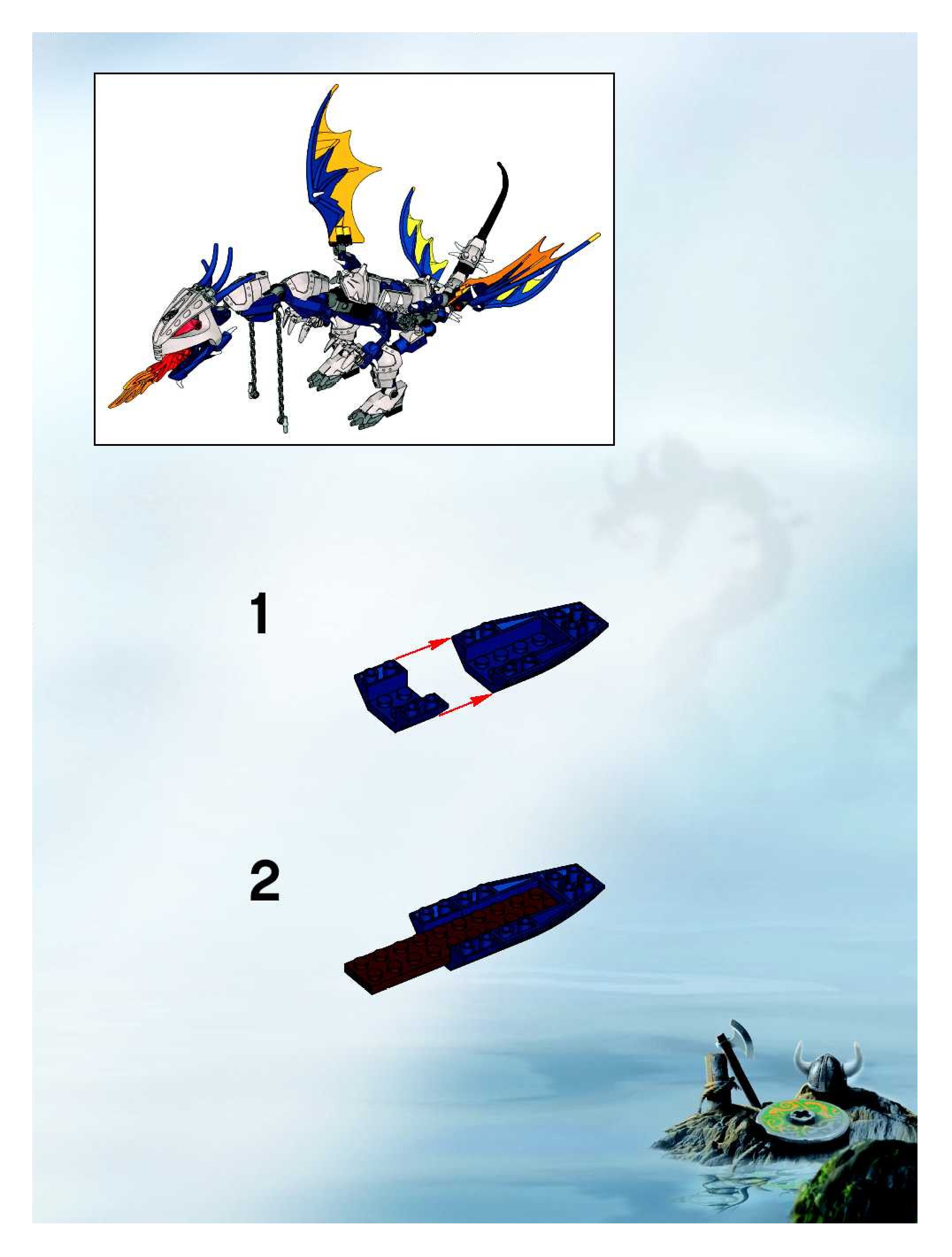 1

2