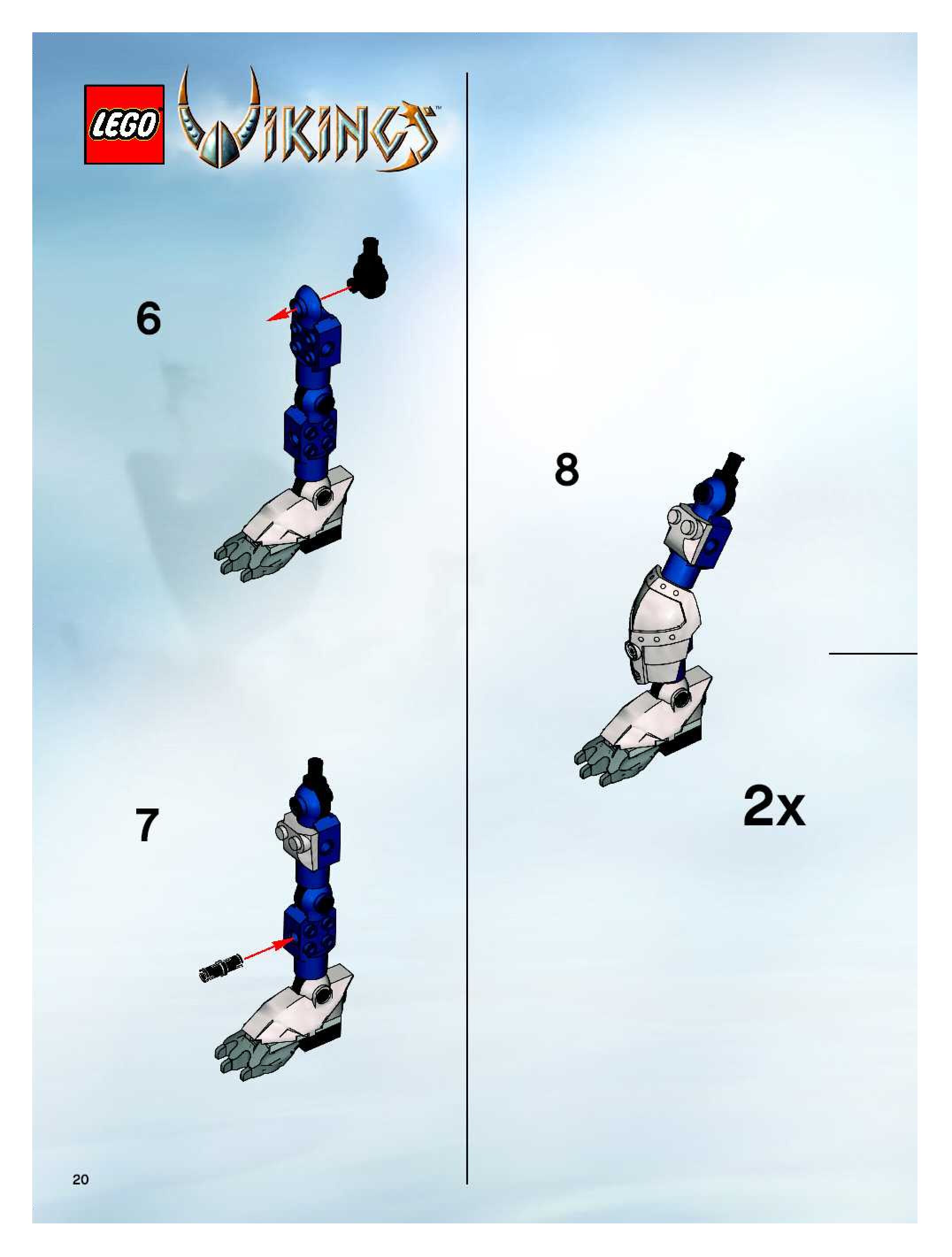 LEGO VIKINGS™

6

7

8

2x

20