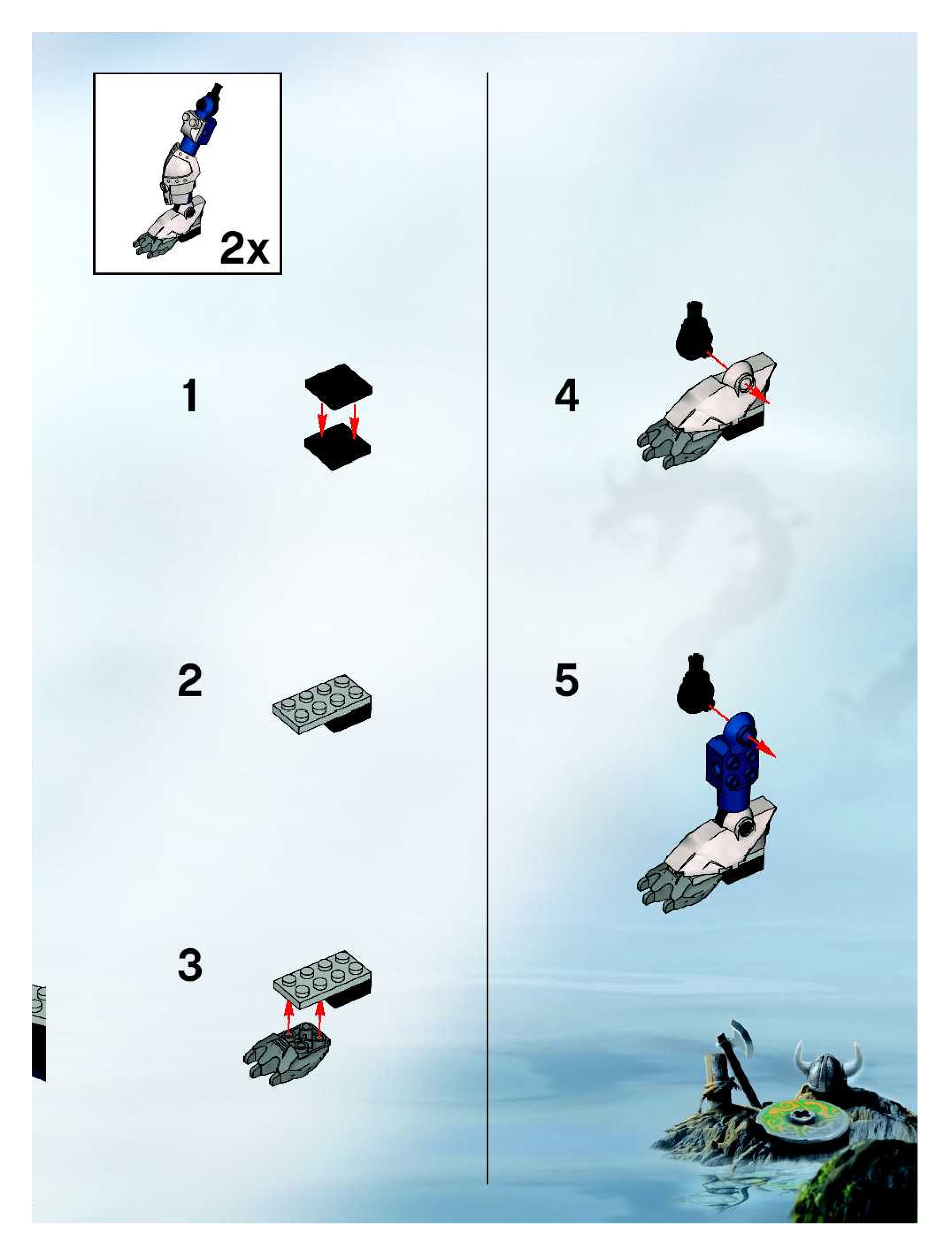 2x

1

2

3

4

5