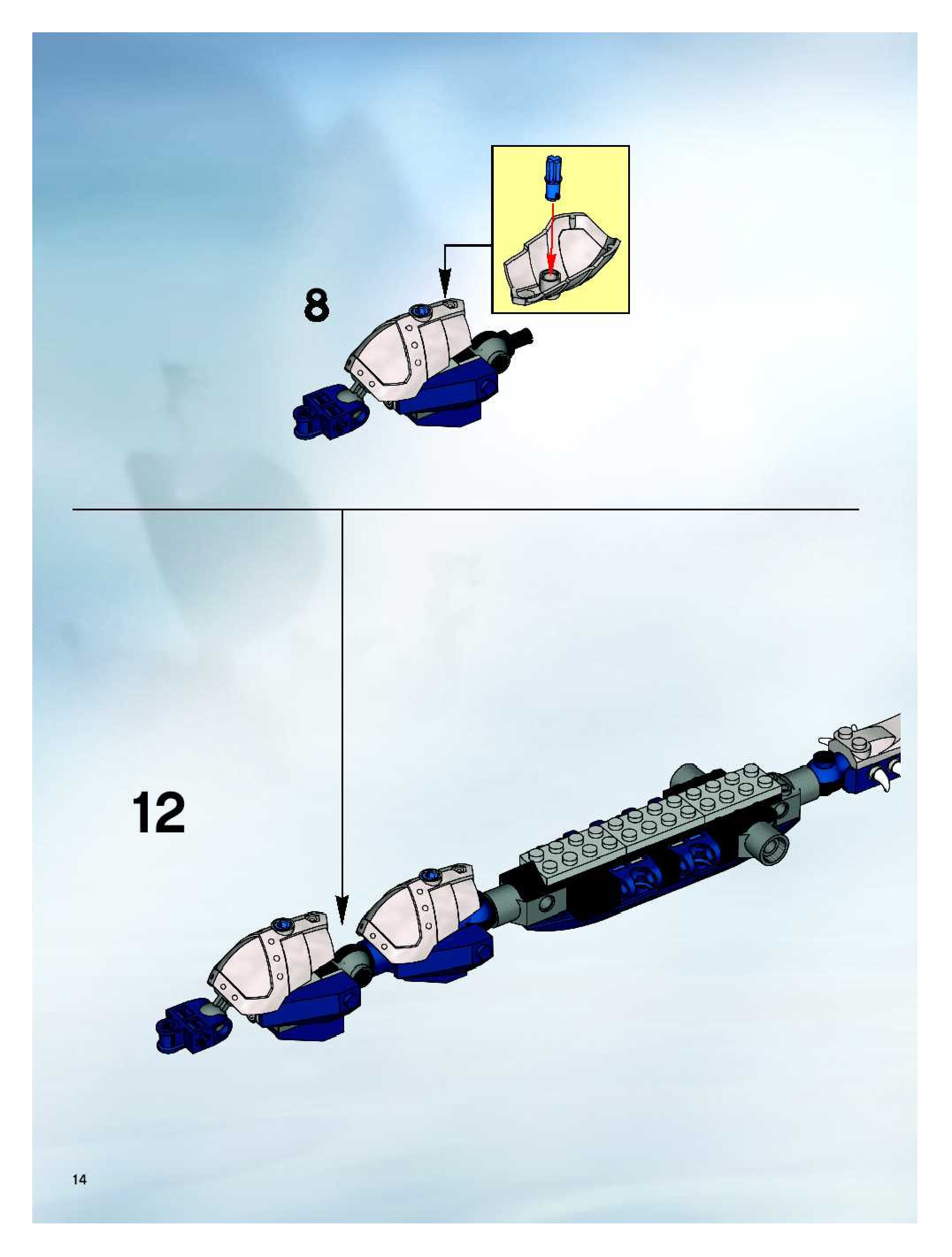 8

12

14