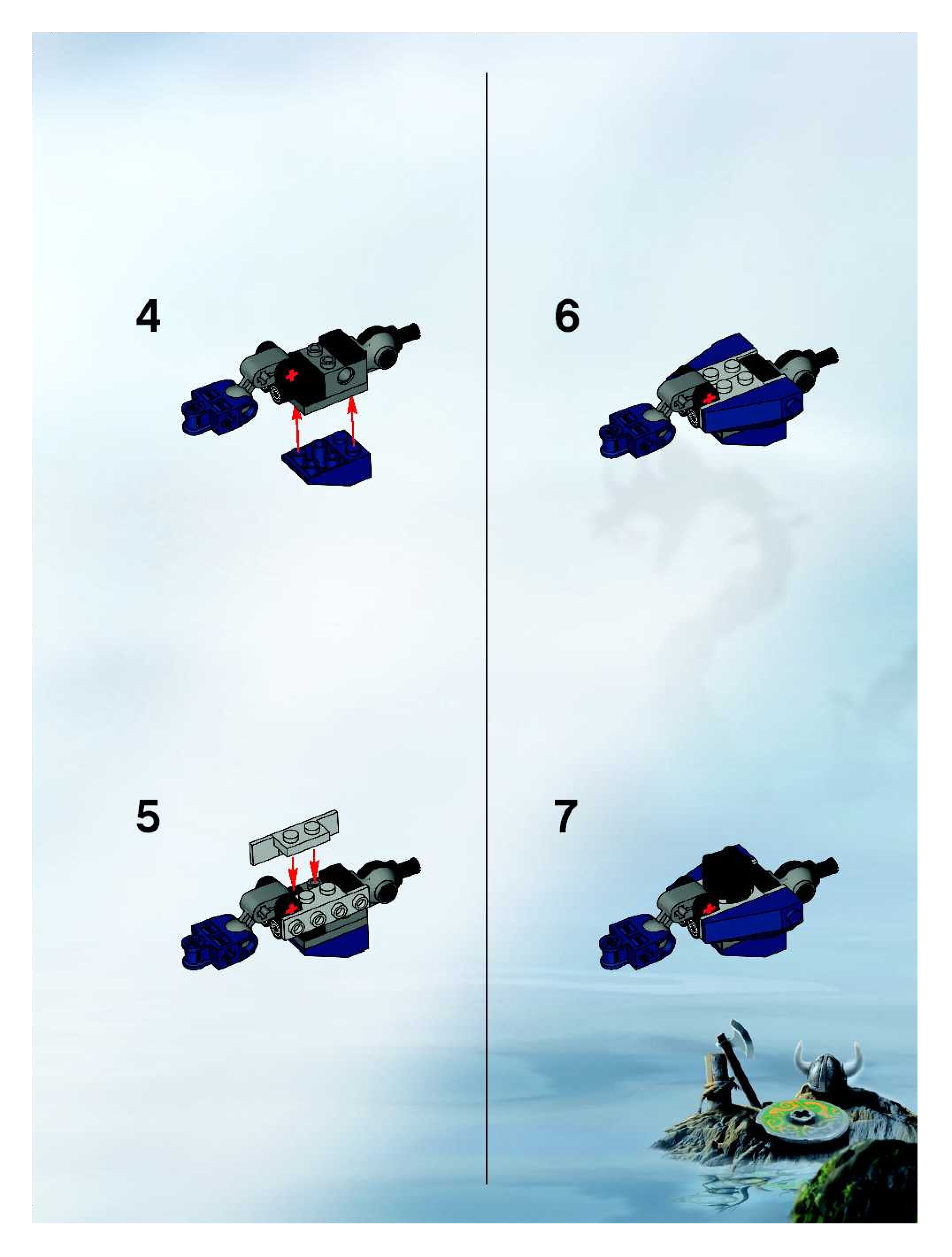 4

5

6

7