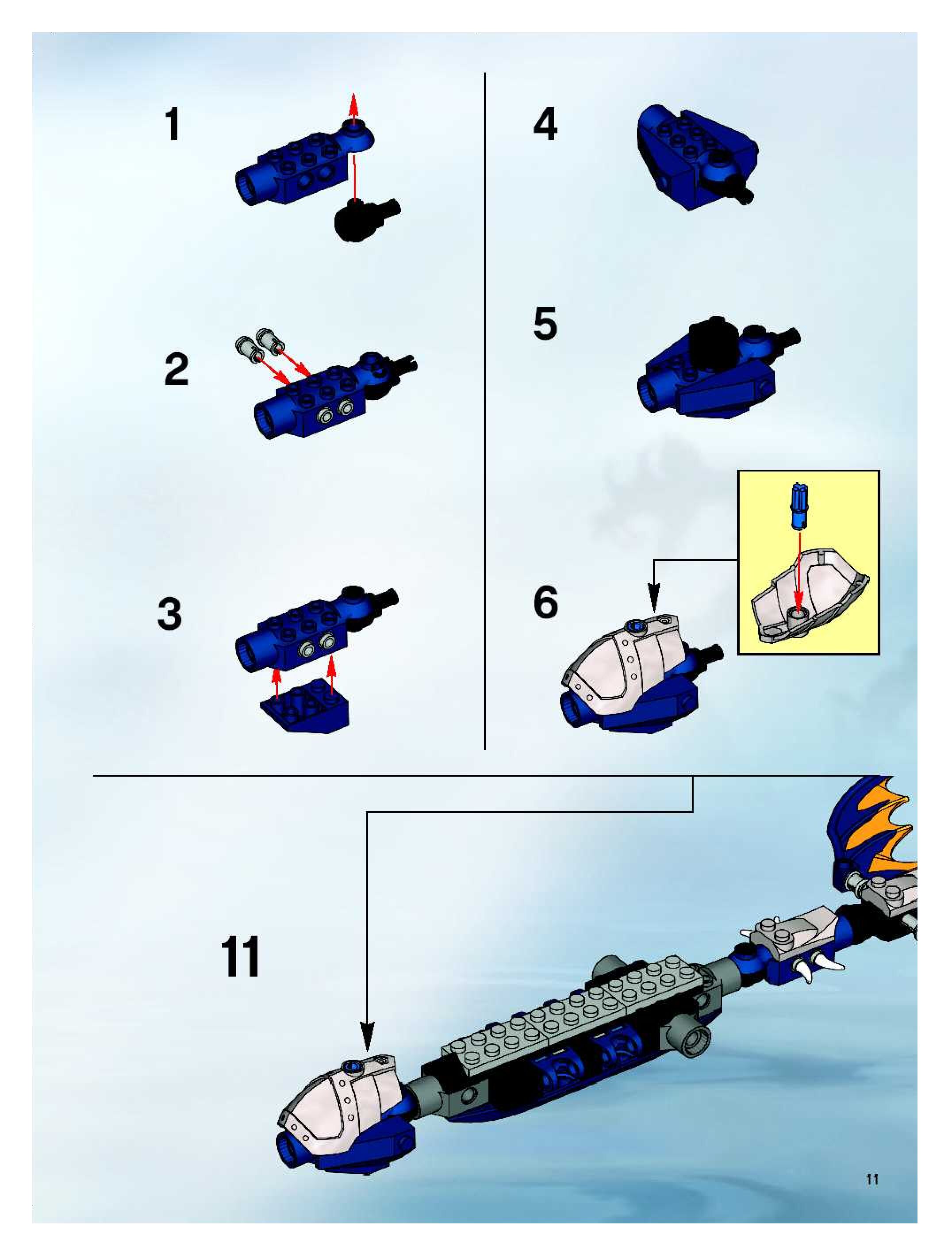 1

2

3

4

5

6

11

11