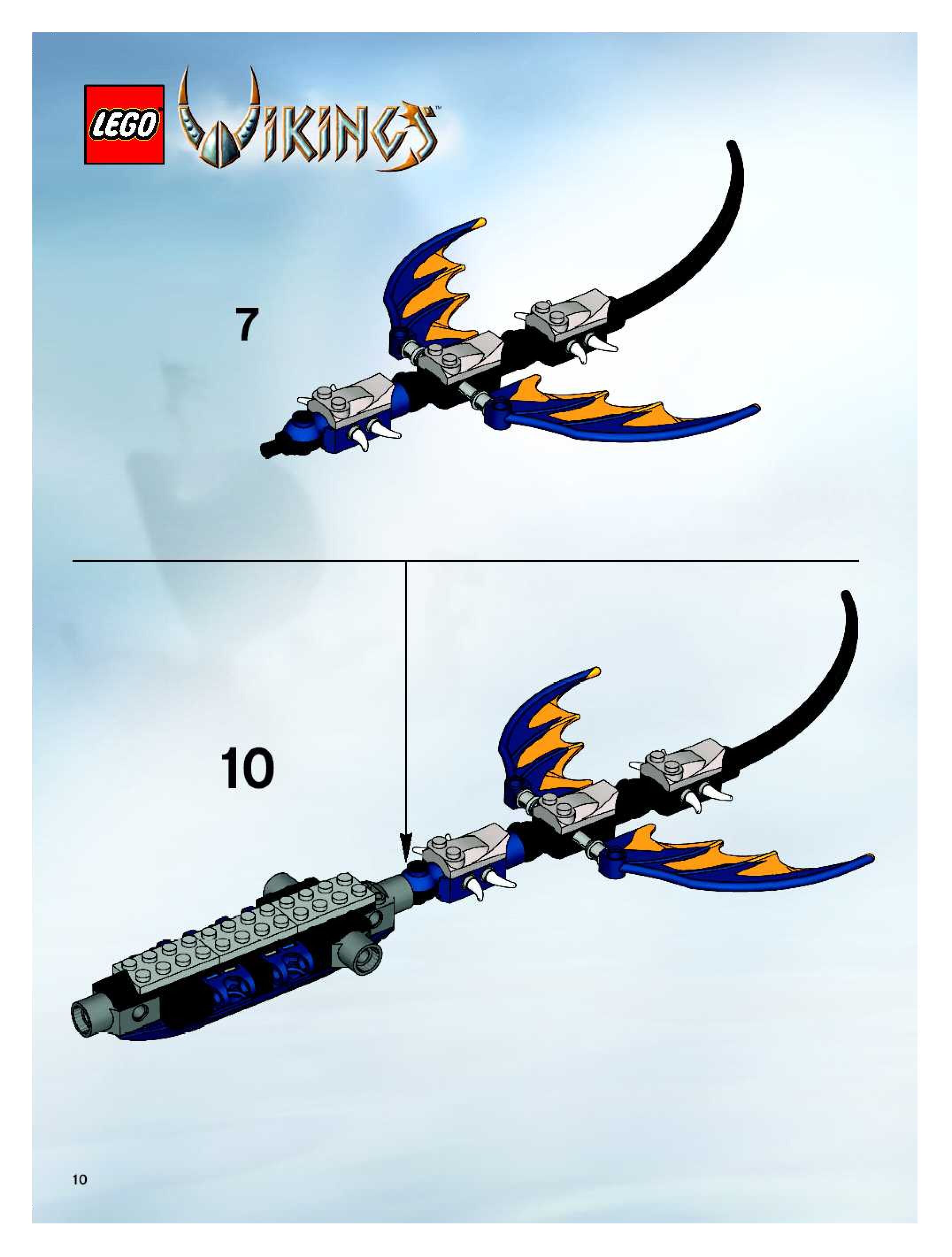 LEGO VIKINGS™

7

10

10