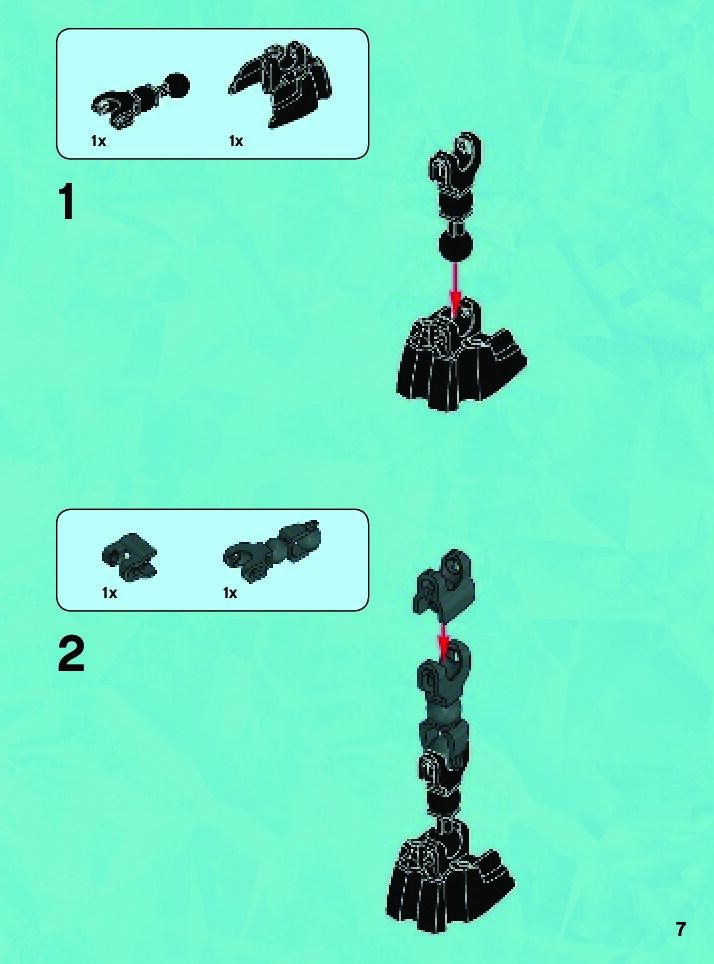 1x 1x

1

1x 1x

2

7