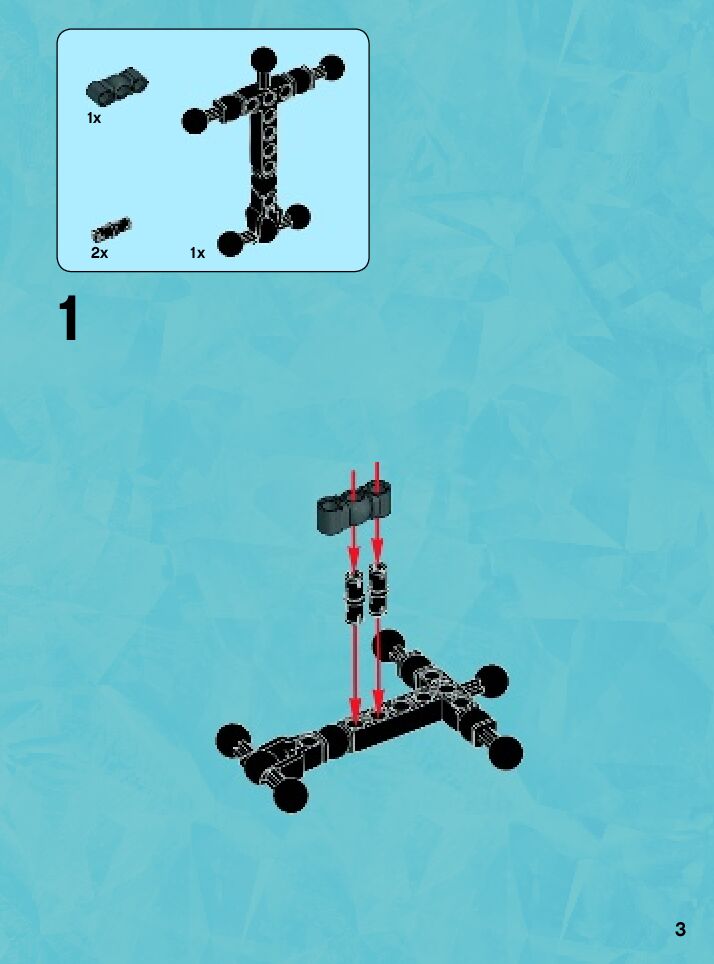 1x

2x

1x

1

3