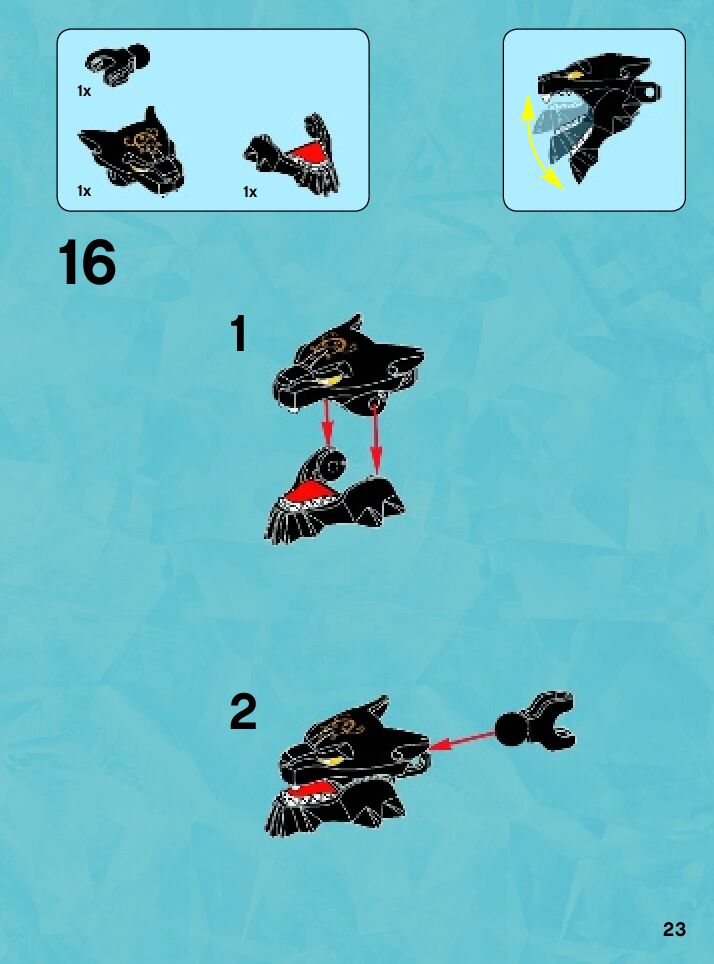 1x

1x

1x

16

1

2

23