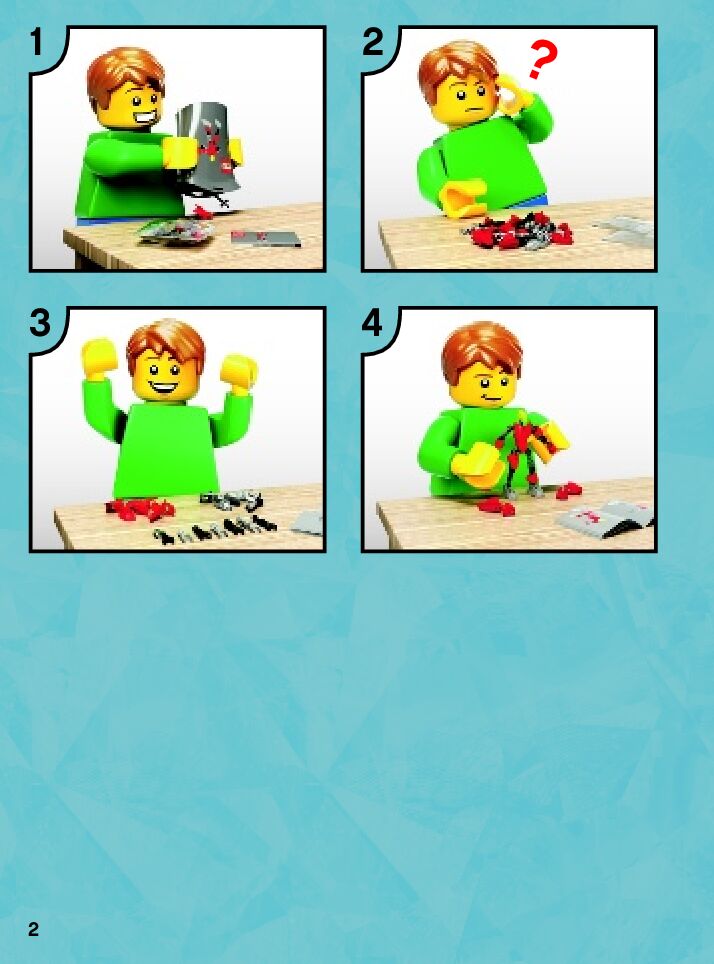 1

2

?

3

4

2