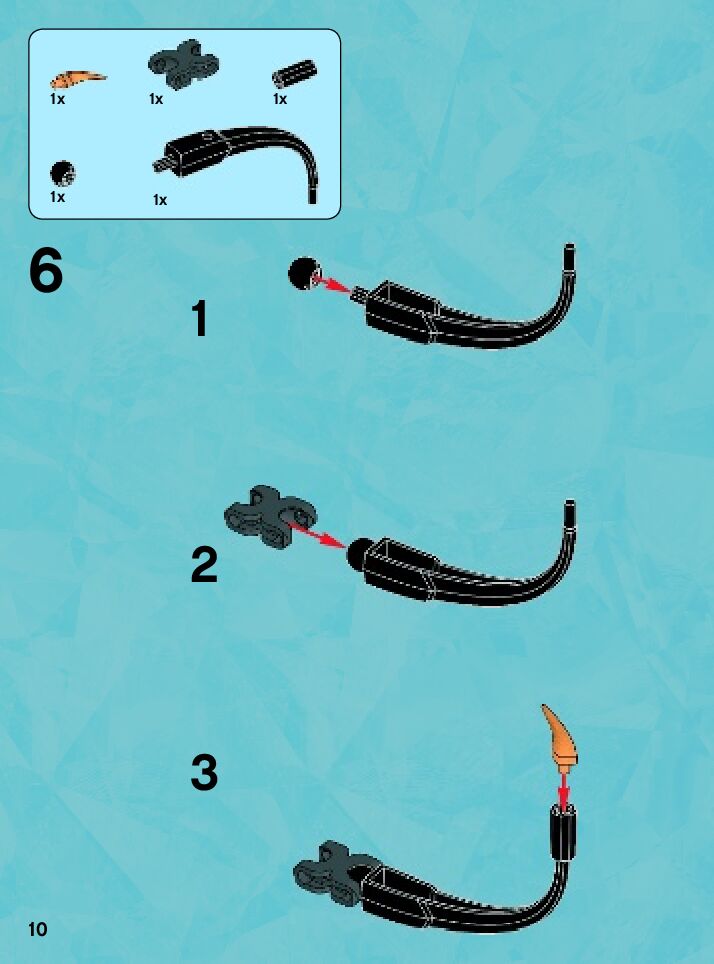 1x
1x
1x
1x
1x

6

1

2

3

10