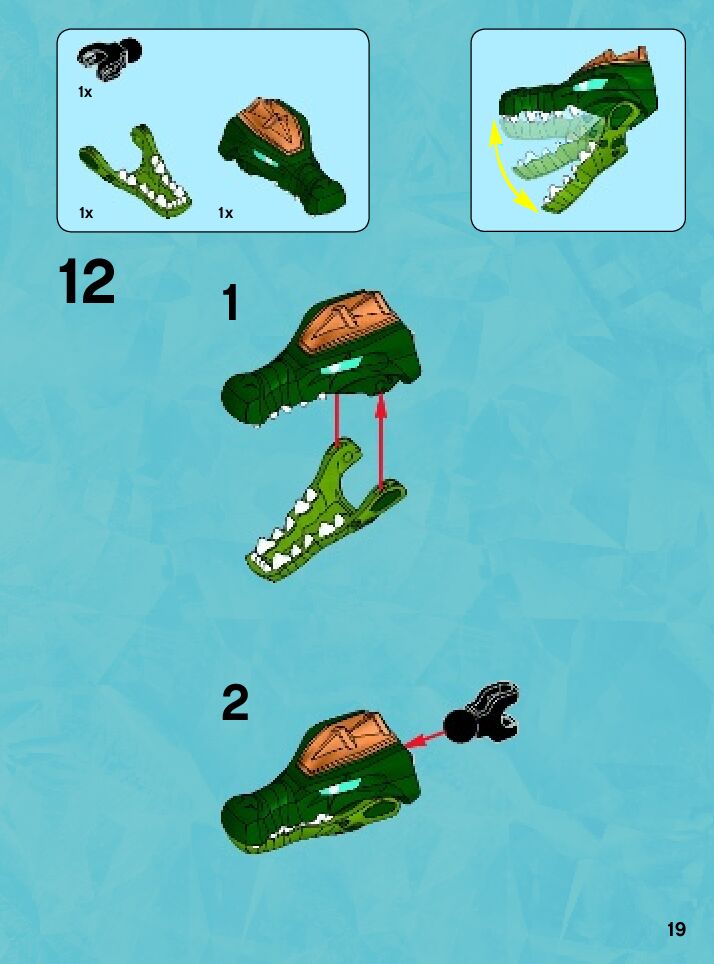 1x

1x

1x

12

1

2

19