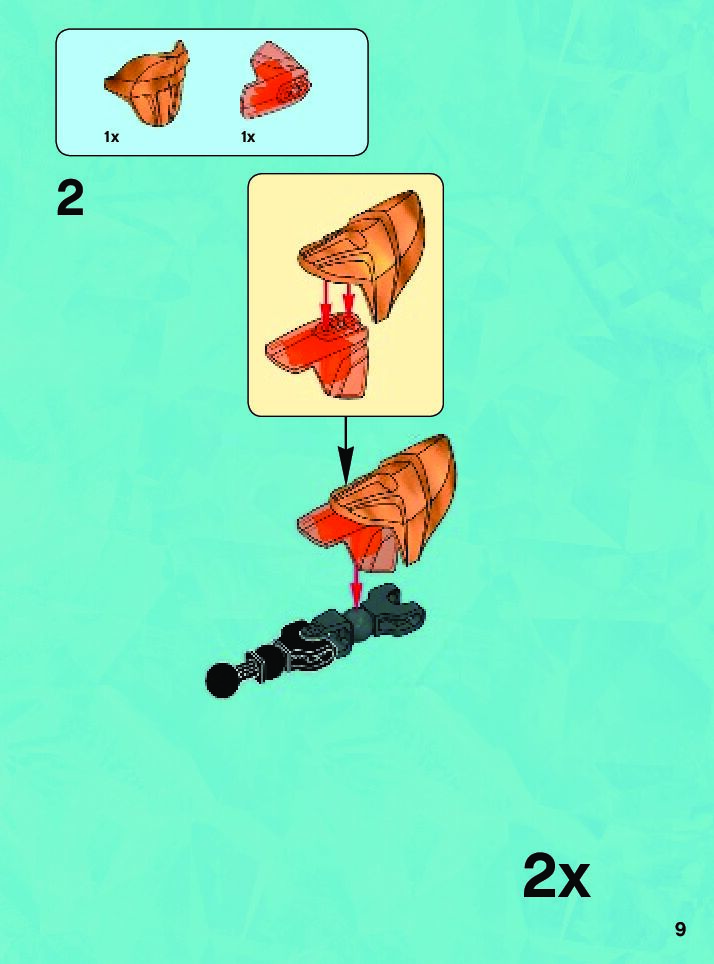 1x 1x

2

2x

9