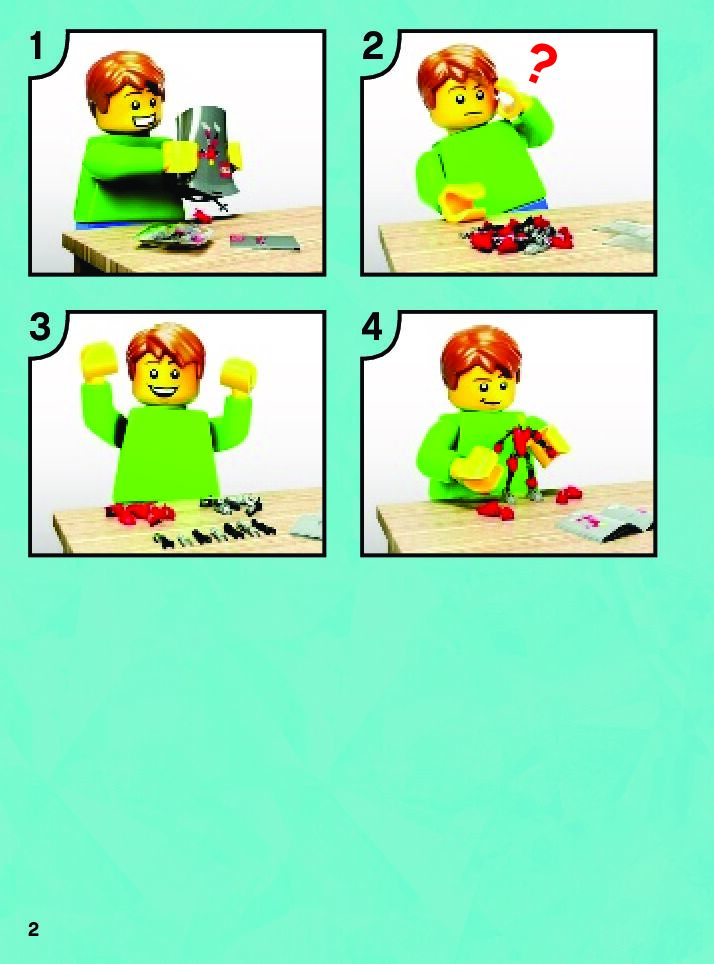 1

2

?

3

4

2