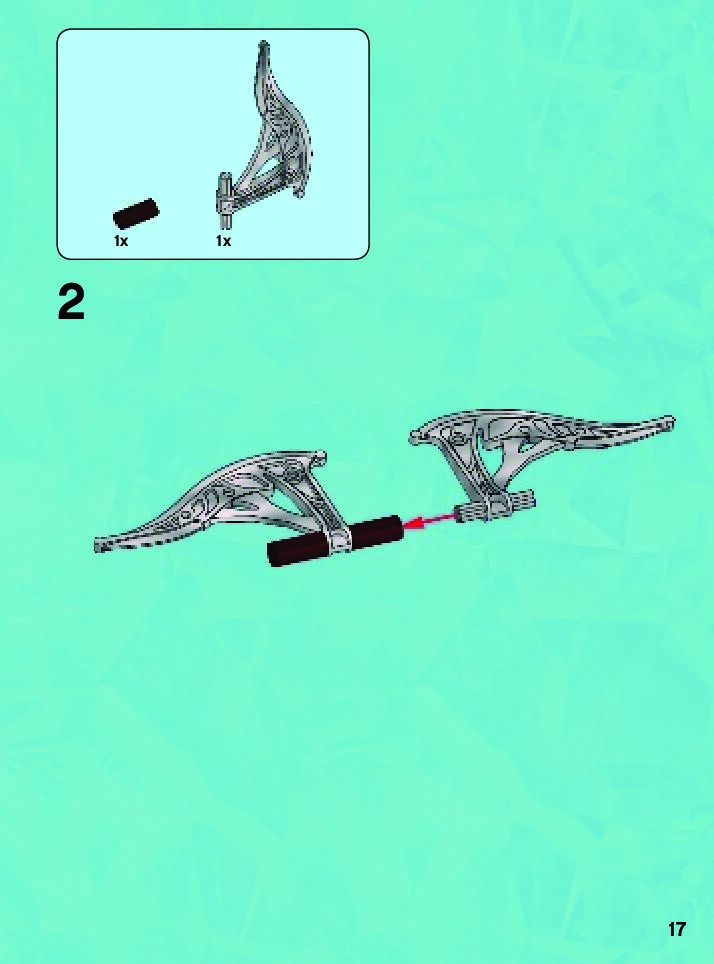 1x 1x

2

17