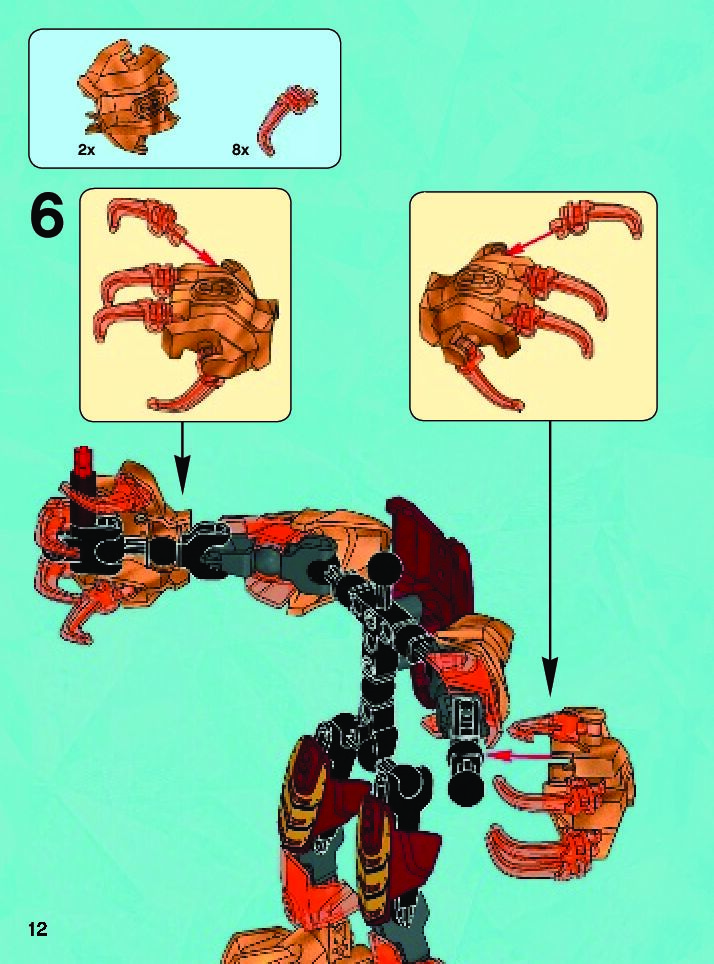 2x
8x

6

12