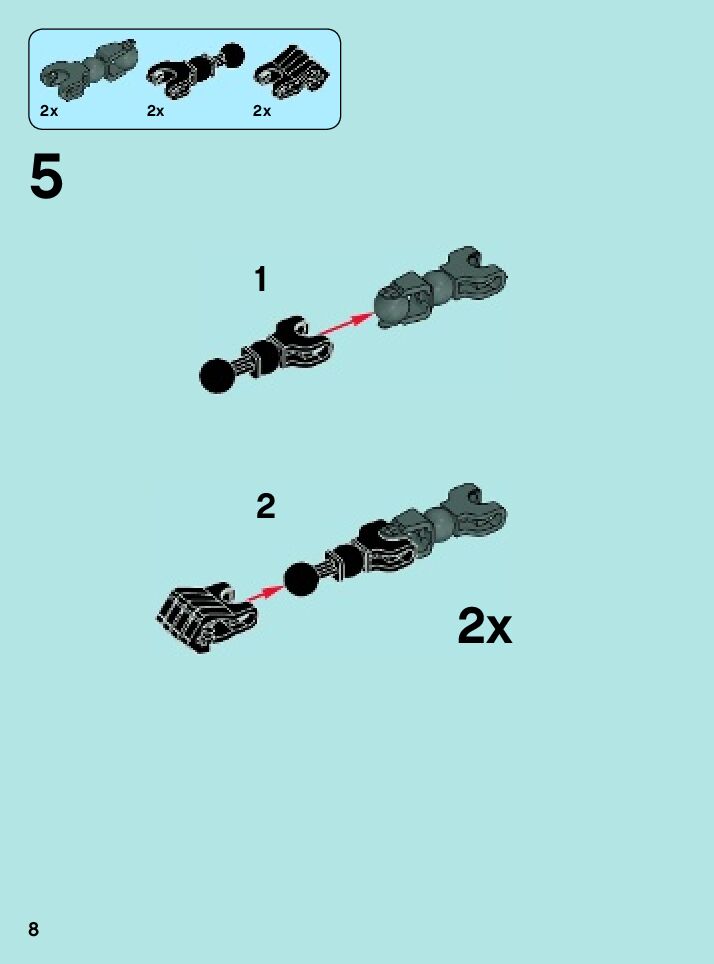 2x 2x 2x

5

1

2

2x

8