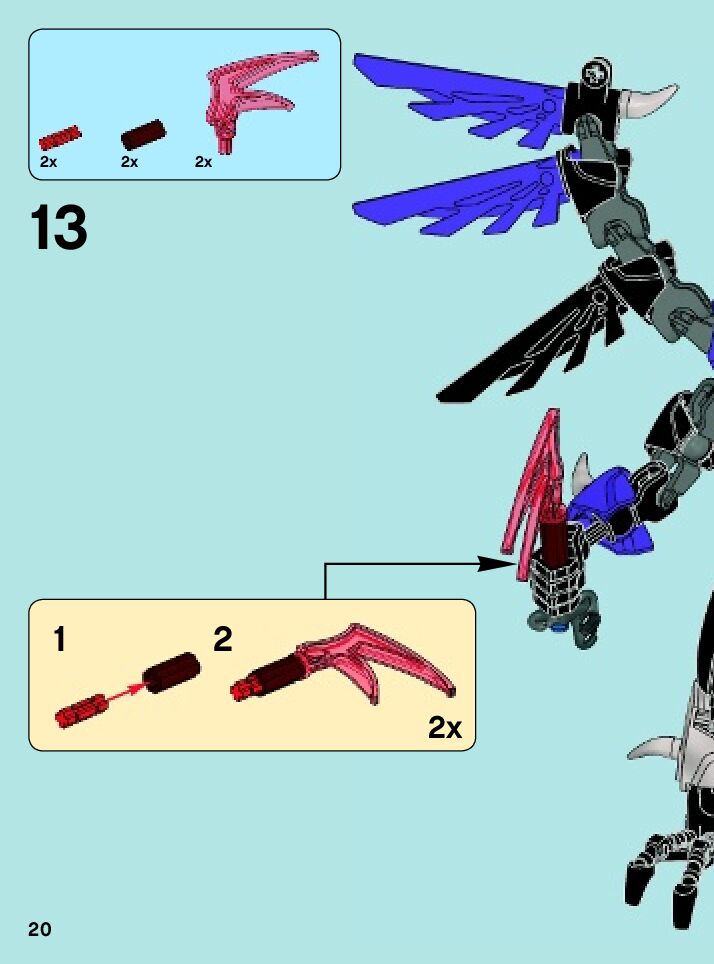 2x 2x 2x

13

1 2

2x

20