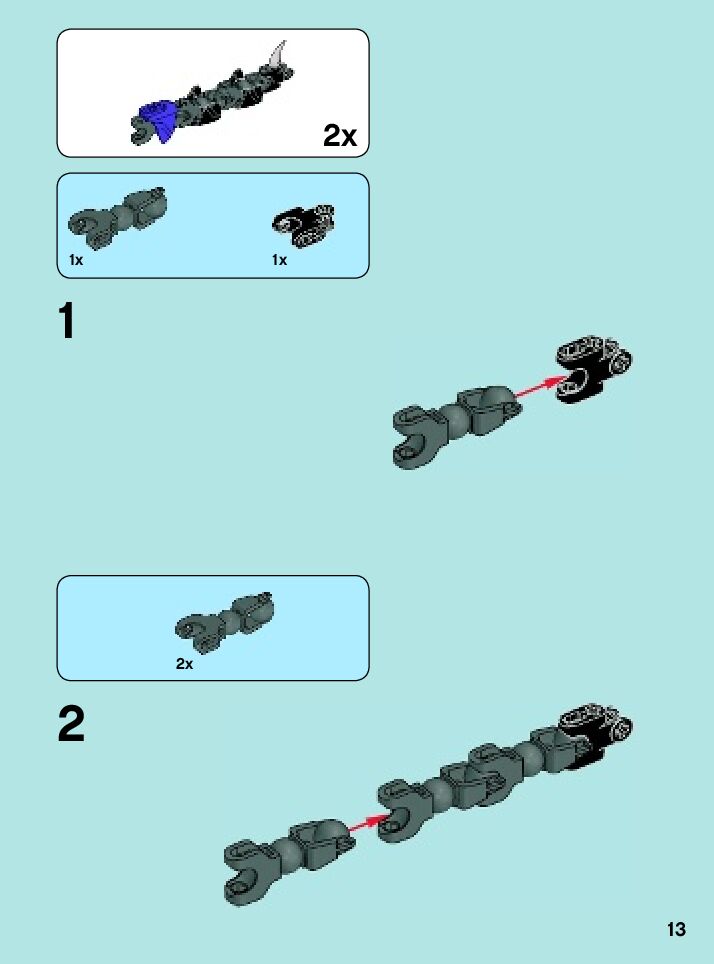 2x

1x

1x

1

2x

2

13