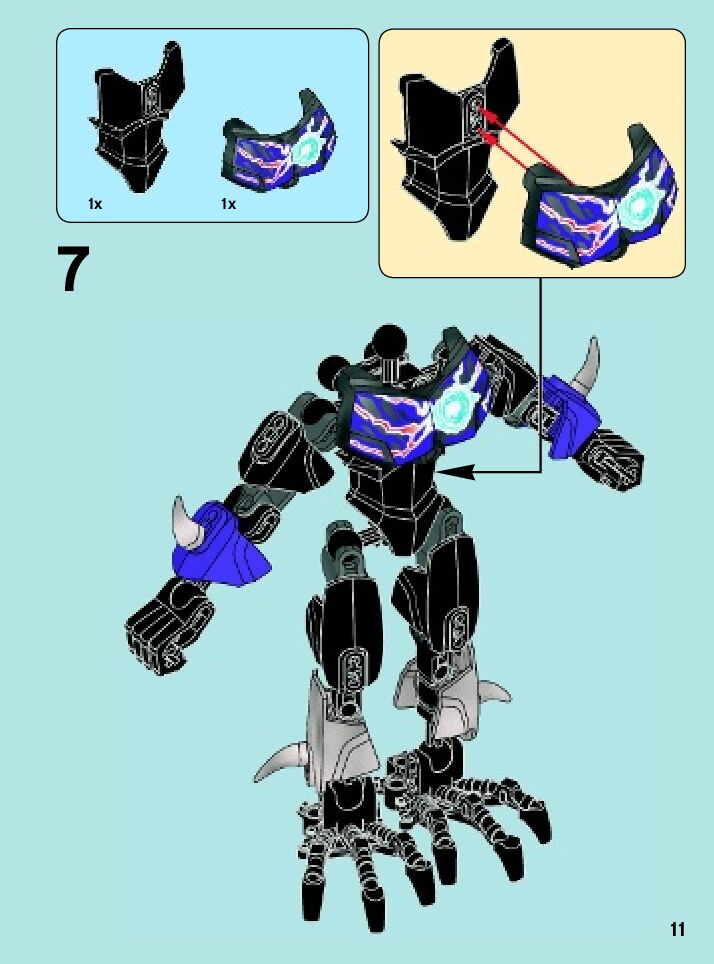 1x 1x

7

11