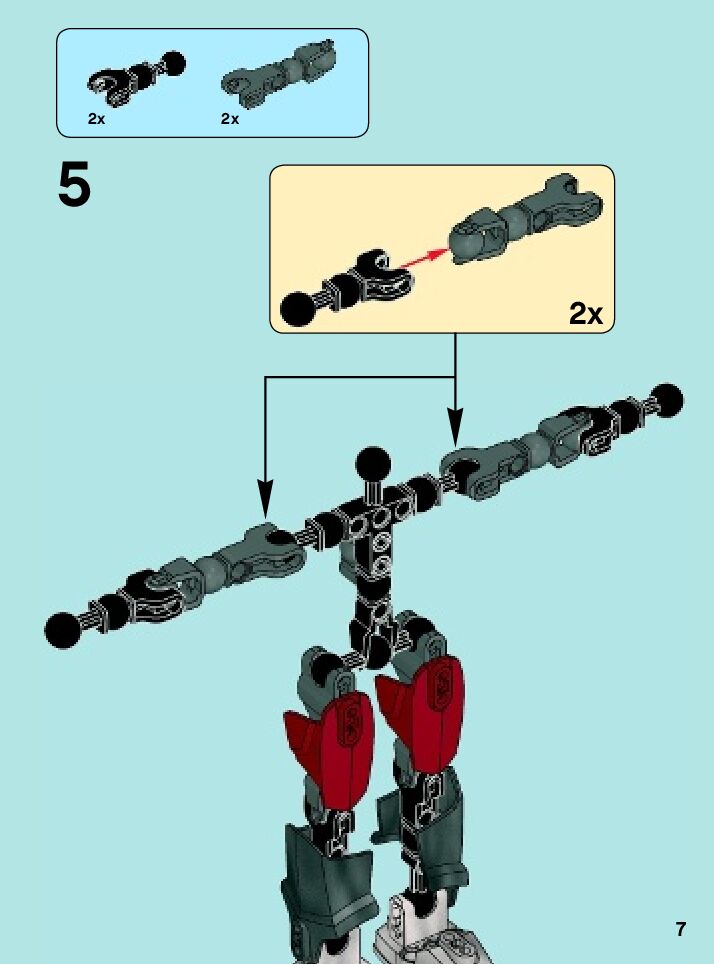 2x 2x

5

2x

7