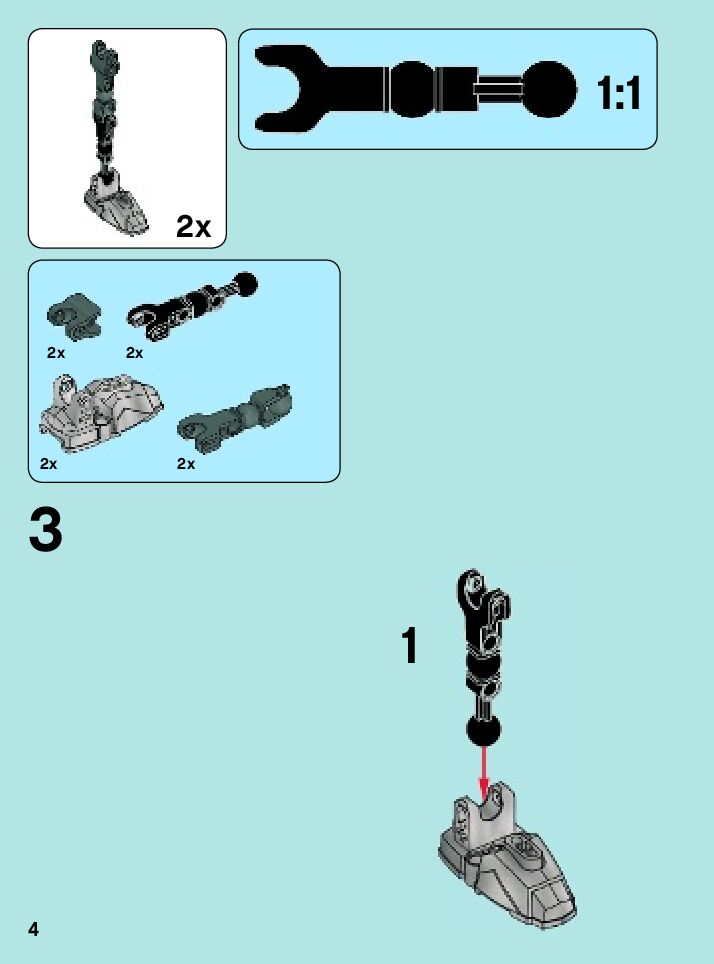 2x

1:1

2x
2x
2x
2x

3

1

4