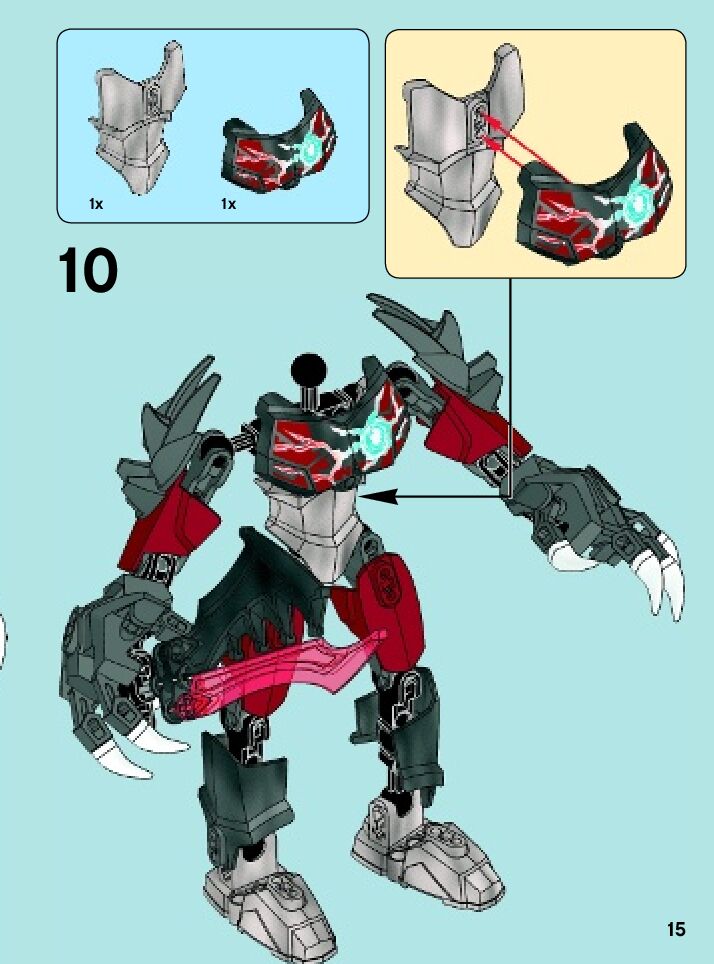 1x
1x

10

15