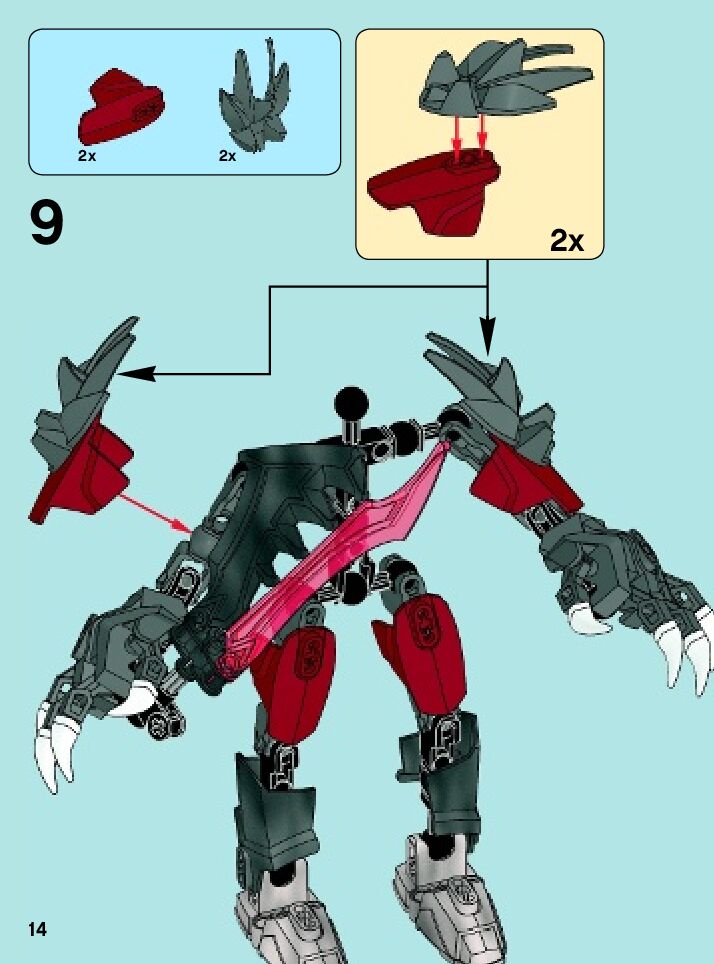 2x
2x

9

2x

14