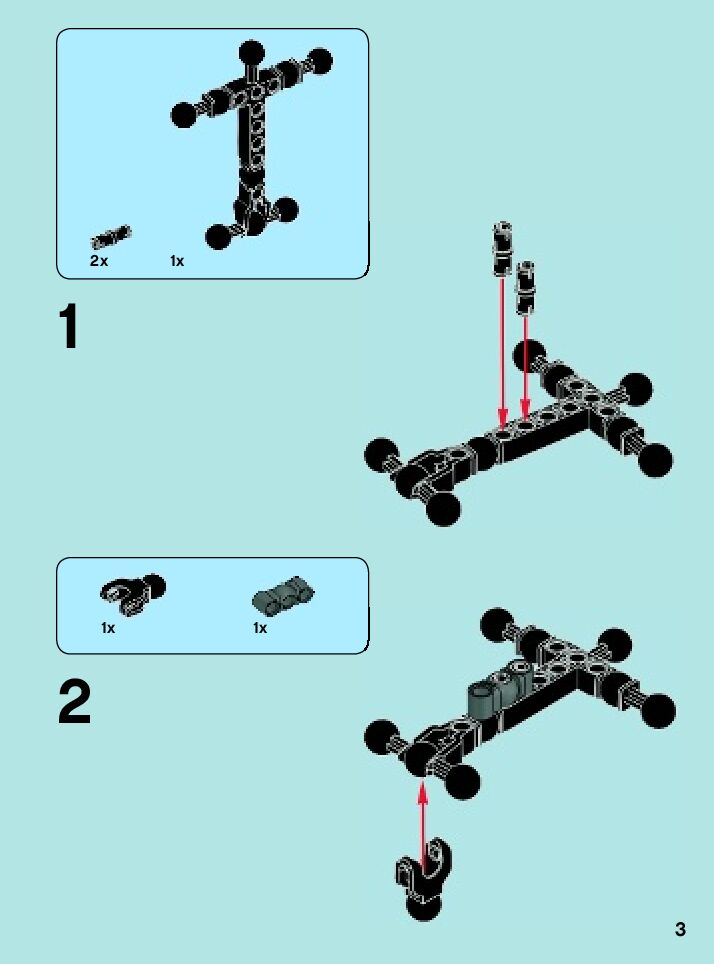 2x 1x

1

1x 1x

2

3