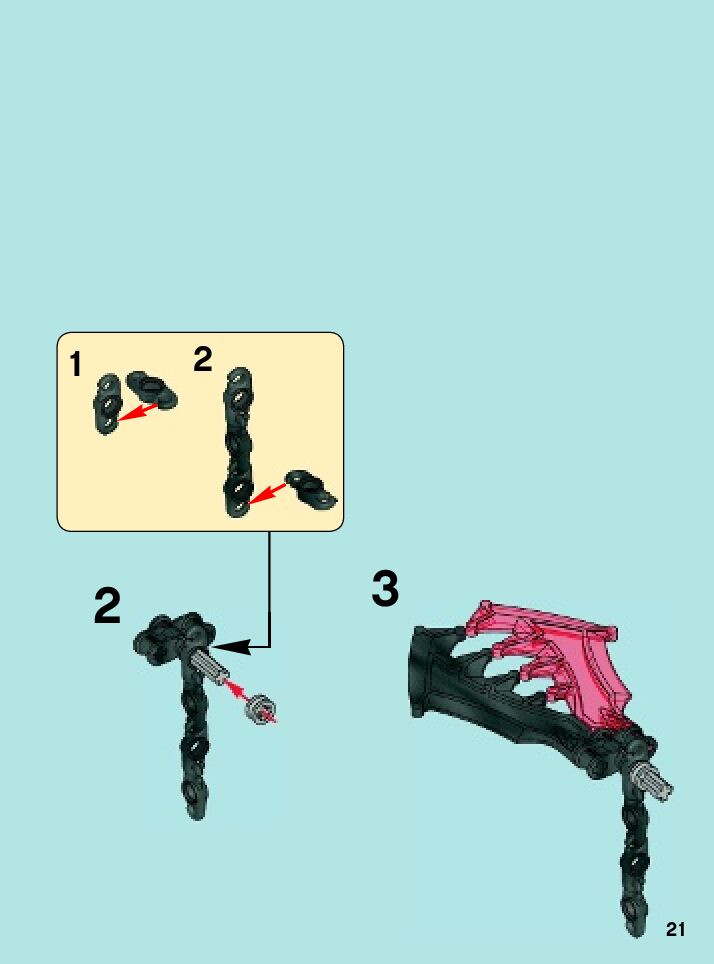 1

2

2

3

21