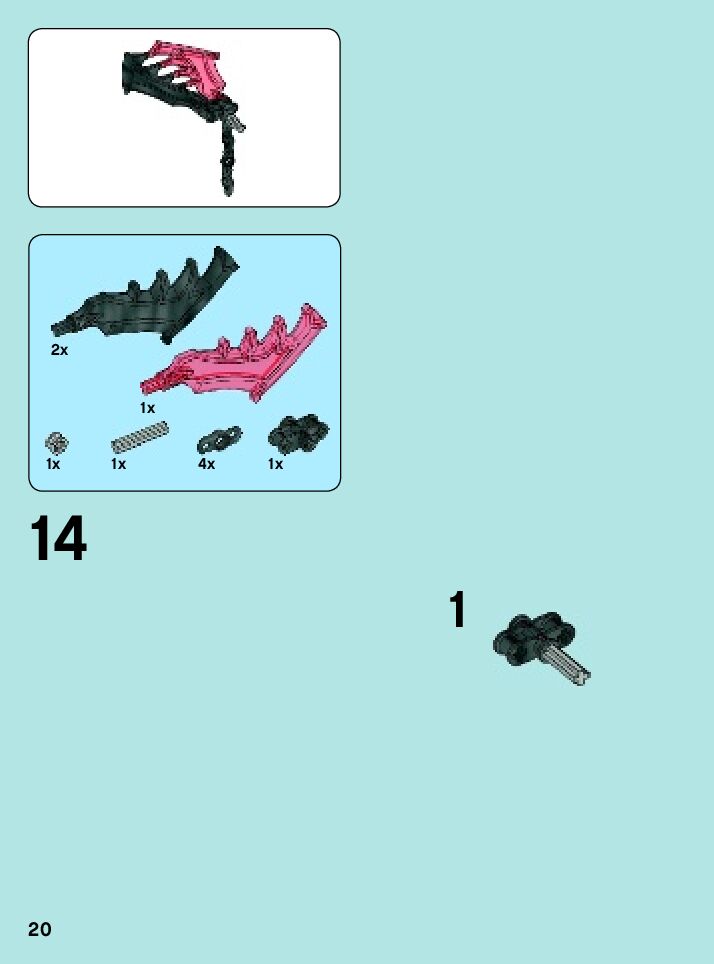 2x

1x

1x

1x

4x

1x

14

1

20