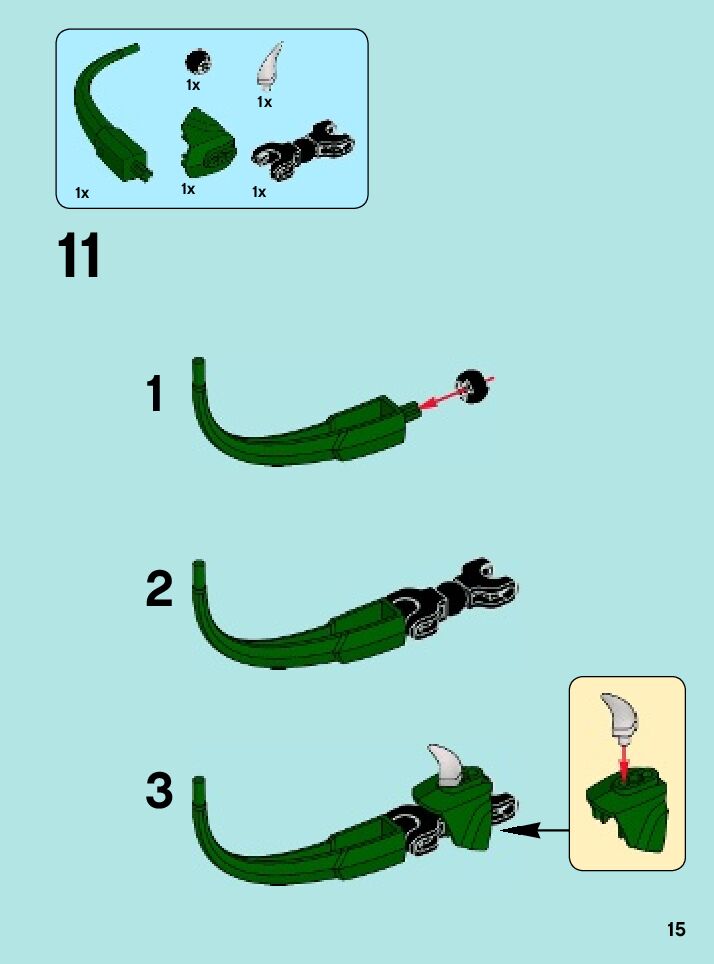 1x 1x
1x 1x 1x

11

1

2

3

15