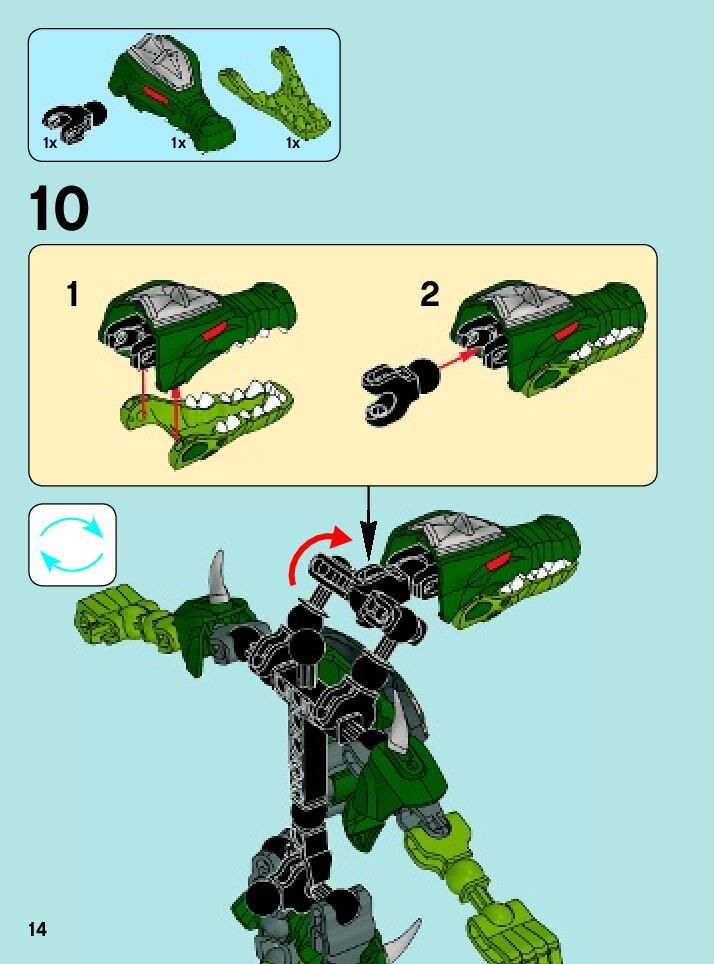 1x 1x 1x

10

1

2

14