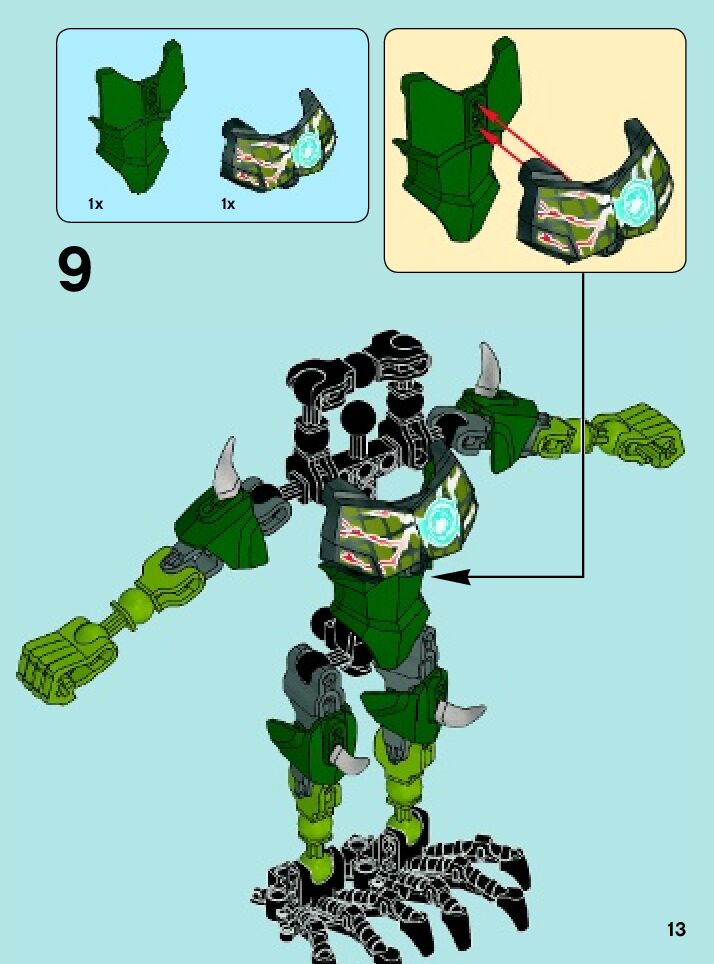 1x 1x

9

13