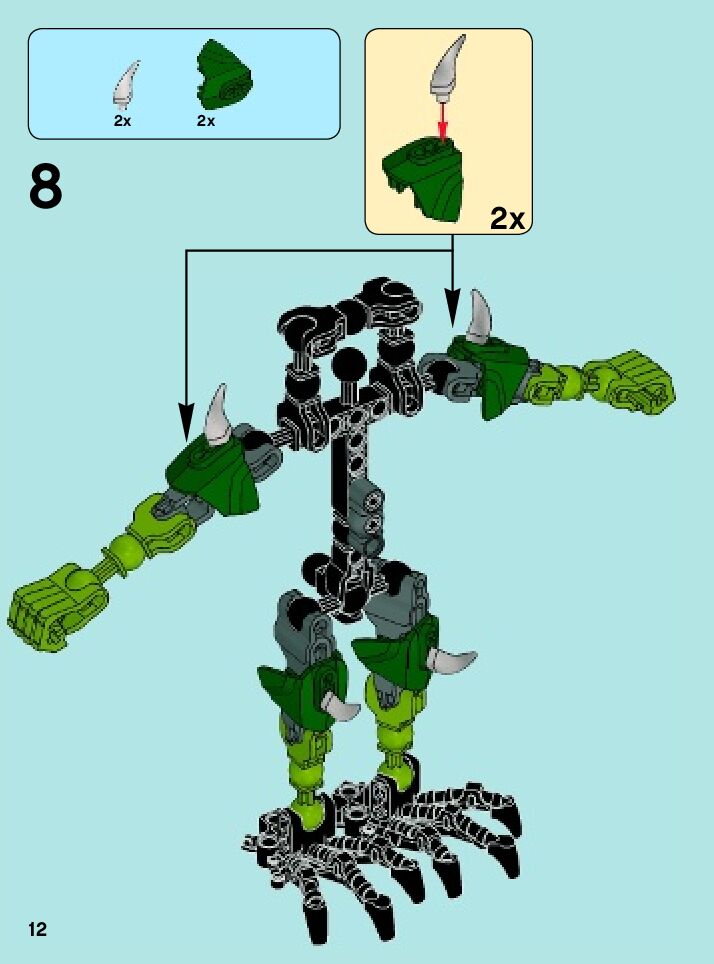 2x 2x

8

2x

12