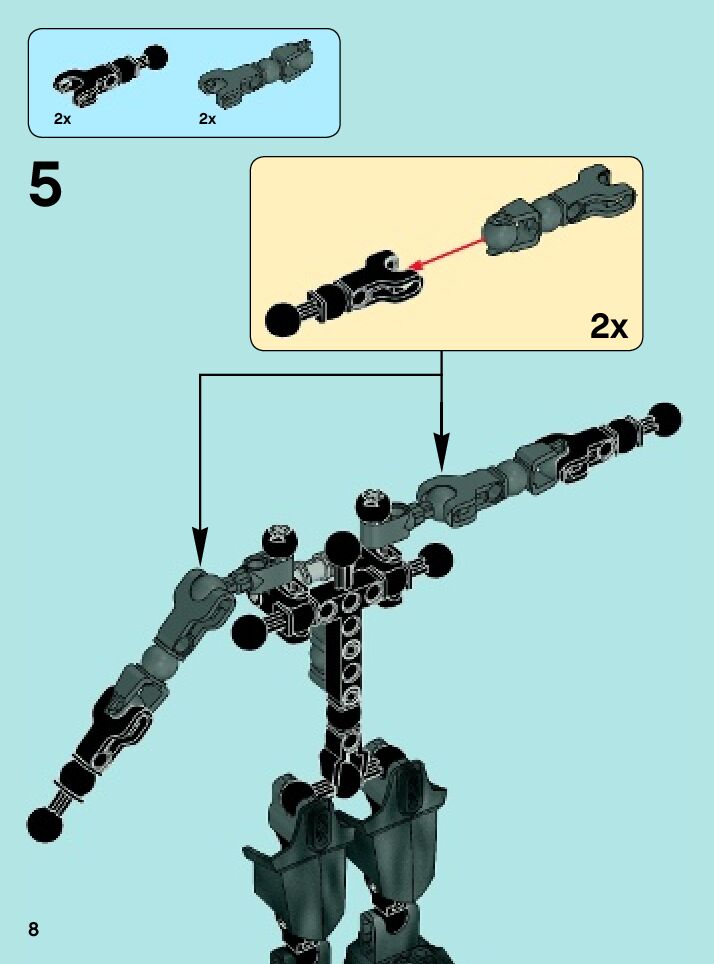 2x
2x

5

2x

8