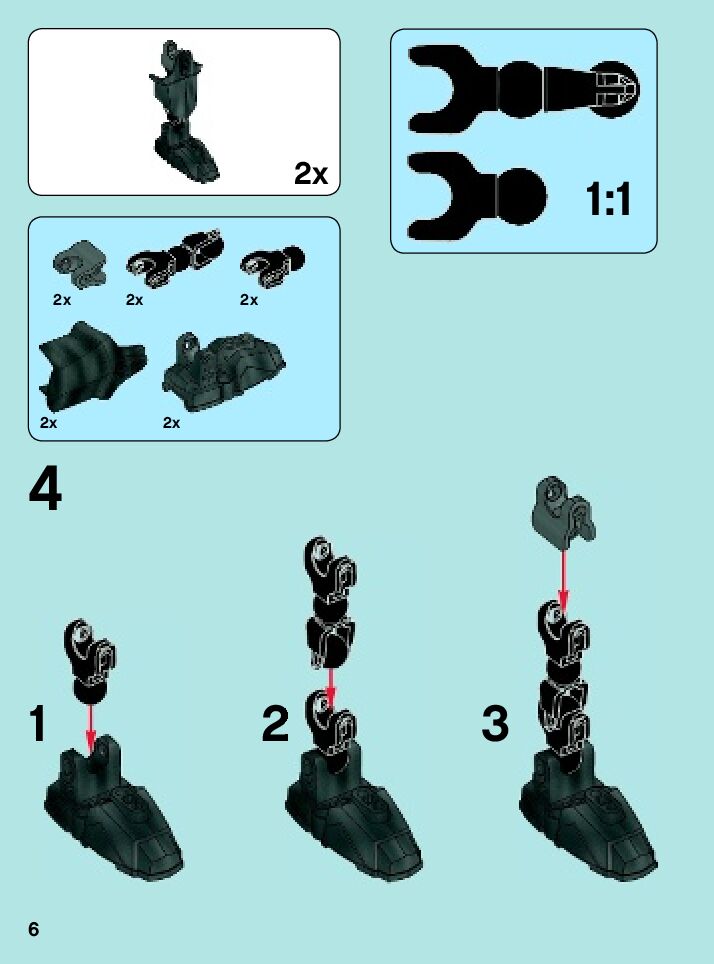 2x

1:1

2x
2x
2x
2x
2x

4

1

2

3

6