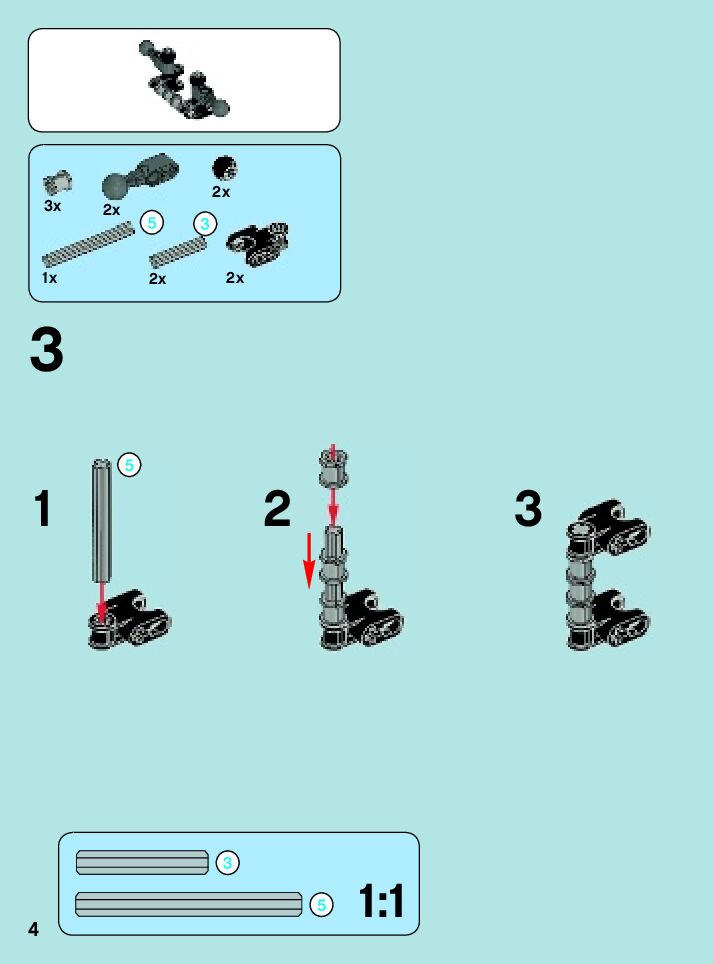 3x
2x
2x
5
3
1x
2x
2x

3

1
5

2

3

3
5
1:1

4